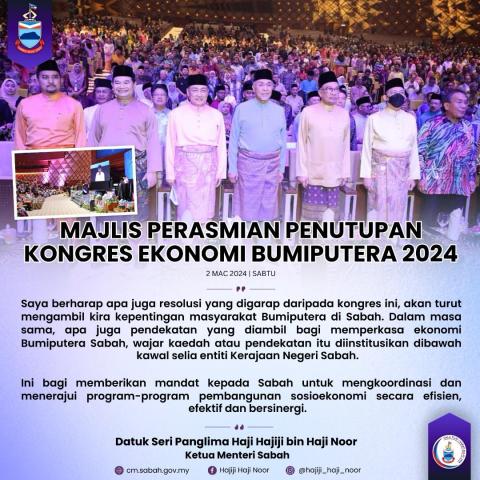 MAJLIS PERASMIAN PENUTUPAN KONGRES EKONOMI BUMIPUTERA 2024

2 MAC 2024 | SABTU

Saya berharap apa juga resolusi yang digarap daripada kongres ini, akan turut mengambil kira kepentingan masyarakat Bumiputera di Sabah. Dalam masa sama, apa juga pendekatan yang diambil bagi memperkasa ekonomi Bumiputera Sabah, wajar kaedah atau pendekatan itu diinstitusikan dibawah kawal selia entiti Kerajaan Negeri Sabah.

Ini bagi memberikan mandat kepada Sabah untuk mengkoordinasi dan menerajui program-program pembangunan sosioekonomi secara efisien, efektif dan bersinergi.

Datuk Seri Panglima Haji Hajiji bin Haji Noor
Ketua Menteri Sabah

cm.sabah.gov.my Hajiji Haji Noor @hajiji_haji_noor