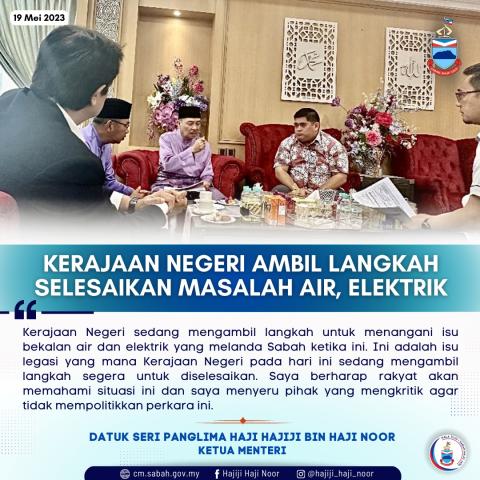 19 Mei 2023

KERAJAAN NEGERI AMBIL LANGKAH SELESAIKAN MASALAH AIR, ELEKTRIK

Kerajaan Negeri sedang mengambil langkah untuk menangani isu bekalan air dan elektrik yang melanda Sabah ketika ini. Ini adalah isu legasi yang mana Kerajaan Negeri pada hari ini sedang mengambil langkah segera untuk diselesaikan. Saya berharap rakyat akan memahami situasi ini dan saya menyeru pihak yang mengkritik agar tidak mempolitikkan perkara ini.

DATUK SERI PANGLIMA HAJI HAJIJI BIN HAJI NOOR
KETUA MENTERI

cm.sabah.gov.my Hajiji Haji Noor @hajiji_haji_noor