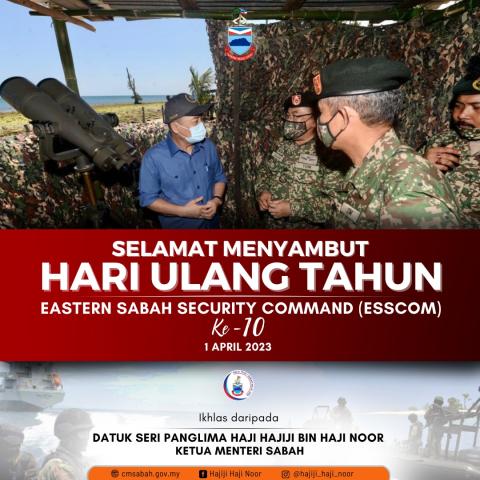 SELAMAT MENYAMBUT
HARI ULANG TAHUN
EASTERN SABAH SECURITY COMMAND (ESSCOM)
Ke -10
1 APRIL 2023

Ikhlas daripada

DATUK SERI PANGLIMA HAJI HAJIJI BIN HAJI NOOR
KETUA MENTERI SABAH

cmsabah.gov.my Hajiji Haji Noor @hajiji_haji_noor