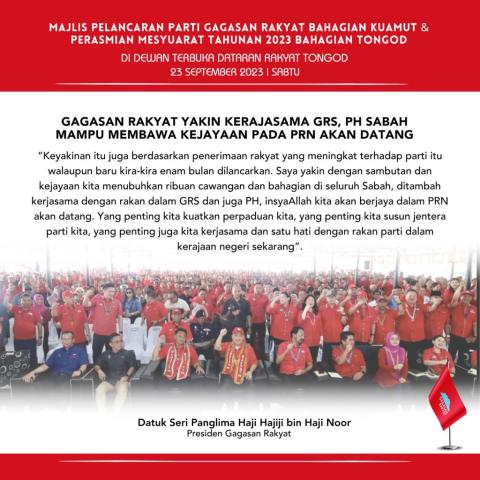 MAJLIS PELANCARAN PARTI GAGASAN RAKYAT BAHAGIAN KUAMUT & PERASMIAN MESYUARAT TAHUNAN 2023 BAHAGIAN TONGOD

DI DEWAN TERBUKA DATARAN RAKYAT TONGOD
23 SEPTEMBER 2023 | SABTU

GAGASAN RAKYAT YAKIN KERAJASAMA GRS, PH SABAH MAMPU MEMBAWA KEJAYAAN PADA PRN AKAN DATANG

"Keyakinan itu juga berdasarkan penerimaan rakyat yang meningkat terhadap parti itu walaupun baru kira-kira enam bulan dilancarkan. Saya yakin dengan sambutan dan kejayaan kita menubuhkan ribuan cawangan dan bahagian di seluruh Sabah, ditambah kerjasama dengan rakan dalam GRS dan juga PH, insyaAllah kita akan berjaya dalam PRN akan datang. Yang penting kita kuatkan perpaduan kita, yang penting kita susun jentera parti kita, yang penting juga kita kerjasama dan satu hati dengan rakan parti dalam kerajaan negeri sekarang".

Datuk Seri Panglima Haji Hajiji bin Haji Noor
Presiden Gagasan Rakyat