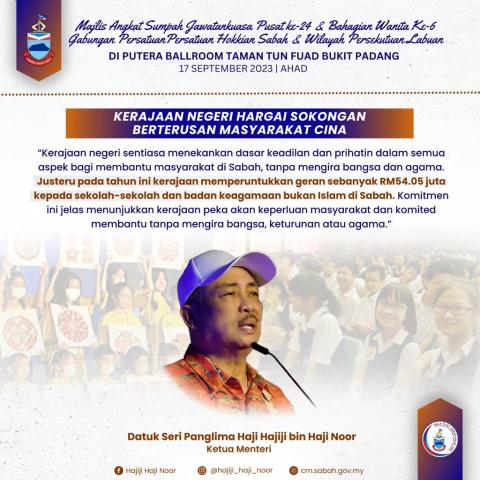 Majlis Angkat Sumpah Jawatankuasa Pusat ke-24 & Bahagian Wanita Ke-6
Gabungan Persatuan Persatuan Hokkian Sabah & Wilayah Persekutuan Labuan
DI PUTERA BALLROOM TAMAN TUN FUAD BUKIT PADANG
17 SEPTEMBER 2023 | AHAD

KERAJAAN NEGERI HARGAI SOKONGAN BERTERUSAN MASYARAKAT CINA

"Kerajaan negeri sentiasa menekankan dasar keadilan dan prihatin dalam semua aspek bagi membantu masyarakat di Sabah, tanpa mengira bangsa dan agama. Justeru pada tahun ini kerajaan memperuntukkan geran sebanyak RM54.05 juta kepada sekolah-sekolah dan badan keagamaan bukan Islam di Sabah. Komitmen ini jelas menunjukkan kerajaan peka akan keperluan masyarakat dan komited membantu tanpa mengira bangsa, keturunan atau agama."

Datuk Seri Panglima Haji Hajiji bin Haji Noor
Ketua Menteri

Hajiji Haji Noor
@hajiji_haji_noor
cm.sabah.gov.my