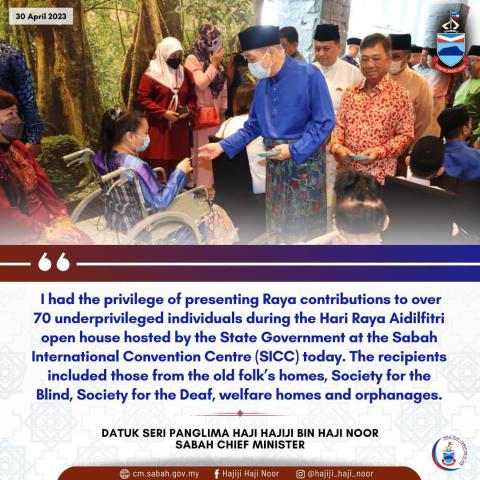 30 April 2023

I had the privilege of presenting Raya contributions to over 70 underprivileged individuals during the Hari Raya Aidilfitri open house hosted by the State Government at the Sabah International Convention Centre (SICC) today. The recipients included those from the old folk's homes, Society for the Blind, Society for the Deaf, welfare homes and orphanages.

DATUK SERI PANGLIMA HAJI HAJIJI BIN HAJI NOOR
SABAH CHIEF MINISTER

cm.sabah.gov.my Hajiji Haji Noor @hajiji_haji_noor