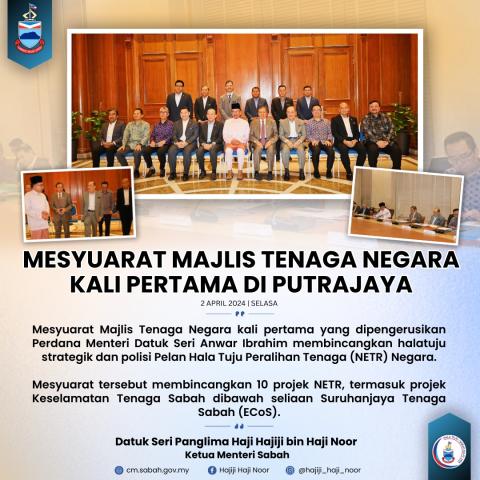 MESYUARAT MAJLIS TENAGA NEGARA KALI PERTAMA DI PUTRAJAYA

2 APRIL 2024 | SELASA

Mesyuarat Majlis Tenaga Negara kali pertama yang dipengerusikan Perdana Menteri Datuk Seri Anwar Ibrahim membincangkan halatuju strategik dan polisi Pelan Hala Tuju Peralihan Tenaga (NETR) Negara.

Mesyuarat tersebut membincangkan 10 projek NETR, termasuk projek Keselamatan Tenaga Sabah dibawah seliaan Suruhanjaya Tenaga Sabah (ECoS).

Datuk Seri Panglima Haji Hajiji bin Haji Noor
Ketua Menteri Sabah

cm.sabah.gov.my Hajiji Haji Noor @hajiji_haji_noor