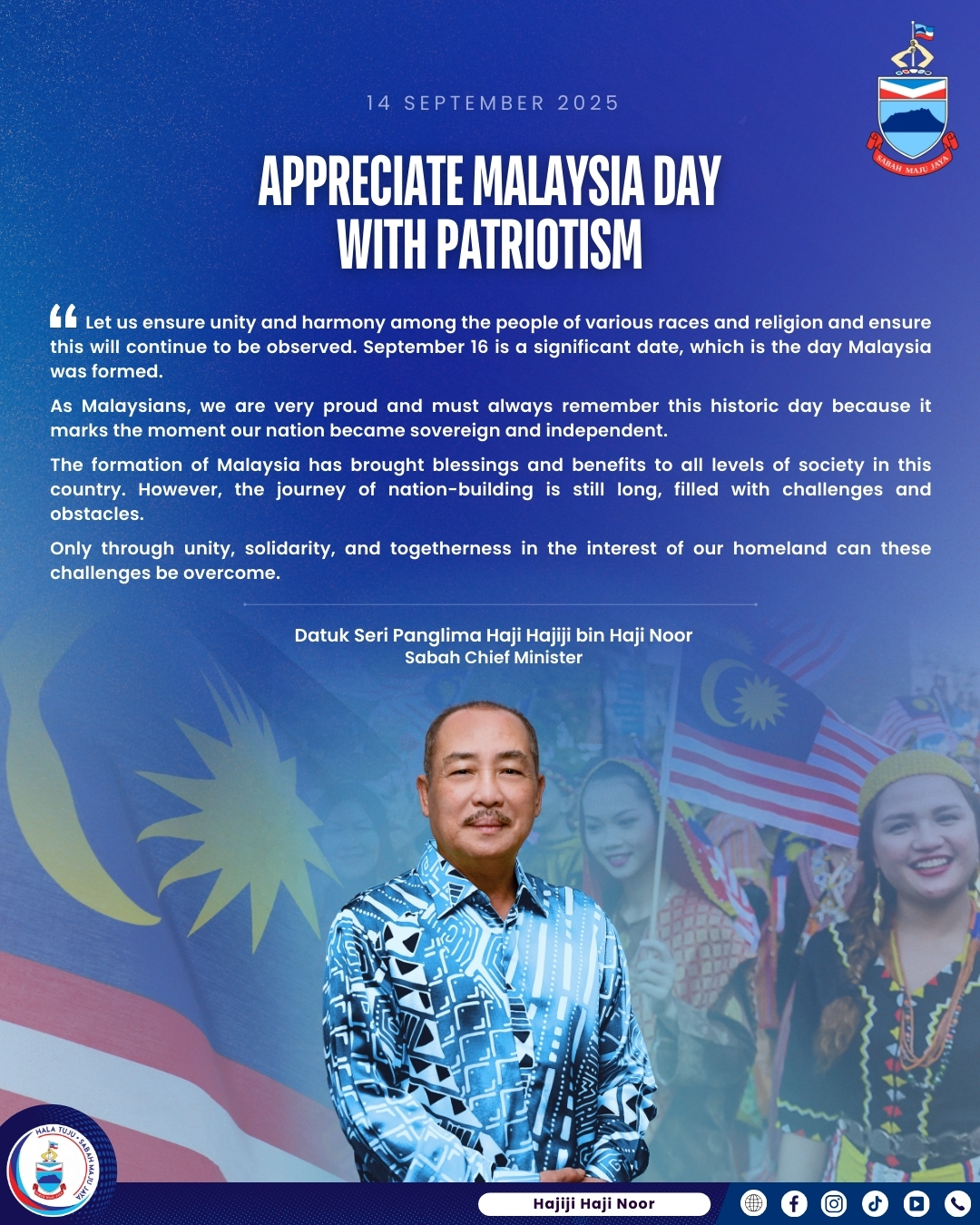 SABAH MAJU JAYA

14 SEPTEMBER 2025

APPRECIATE MALAYSIA DAY WITH PATRIOTISM

“ Let us ensure unity and harmony among the people of various races and religion and ensure this will continue to be observed. September 16 is a significant date, which is the day Malaysia was formed.

As Malaysians, we are very proud and must always remember this historic day because it marks the moment our nation became sovereign and independent.

The formation of Malaysia has brought blessings and benefits to all levels of society in this country. However, the journey of nation-building is still long, filled with challenges and obstacles.

Only through unity, solidarity, and togetherness in the interest of our homeland can these challenges be overcome.

Datuk Seri Panglima Haji Hajiji bin Haji Noor
Sabah Chief Minister

HALA TUJU • SABAH MAJU JAYA

Hajiji Haji Noor