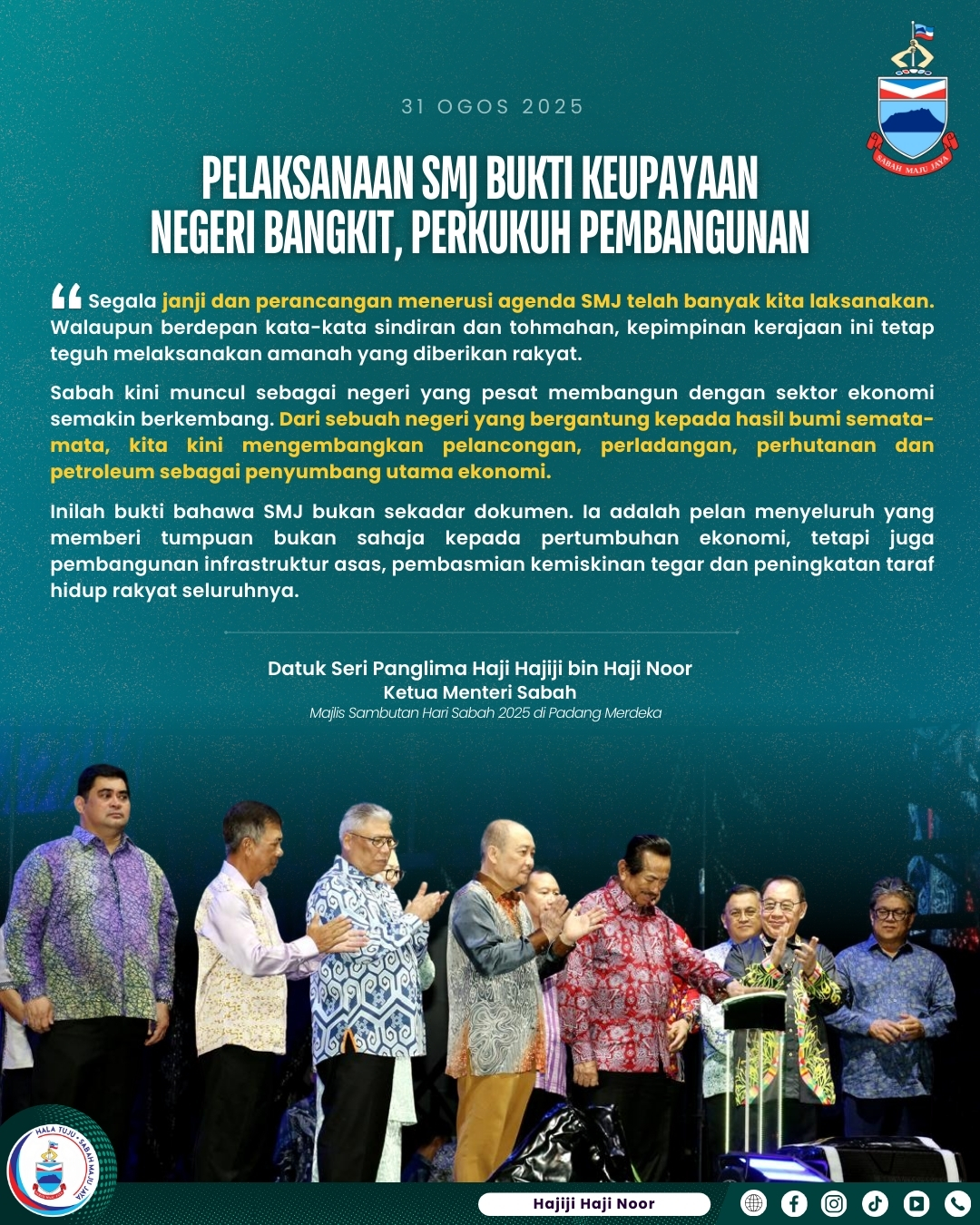 SABAH MAJU JAYA

31 OGOS 2025

PELAKSANAAN SMJ BUKTI KEUPAYAAN NEGERI BANGKIT, PERKUKUH PEMBANGUNAN

Segala janji dan perancangan menerusi agenda SMJ telah banyak kita laksanakan. Walaupun berdepan kata-kata sindiran dan tohmahan, kepimpinan kerajaan ini tetap teguh melaksanakan amanah yang diberikan rakyat.

Sabah kini muncul sebagai negeri yang pesat membangun dengan sektor ekonomi semakin berkembang. Dari sebuah negeri yang bergantung kepada hasil bumi semata-mata, kita kini mengembangkan pelancongan, perladangan, perhutanan dan petroleum sebagai penyumbang utama ekonomi.

Inilah bukti bahawa SMJ bukan sekadar dokumen. Ia adalah pelan menyeluruh yang memberi tumpuan bukan sahaja kepada pertumbuhan ekonomi, tetapi juga pembangunan infrastruktur asas, pembasmian kemiskinan tegar dan peningkatan taraf hidup rakyat seluruhnya.

Datuk Seri Panglima Haji Hajiji bin Haji Noor
Ketua Menteri Sabah
Majlis Sambutan Hari Sabah 2025 di Padang Merdeka

HALA TUJU • SABAH MAJU JAYA

Hajiji Haji Noor