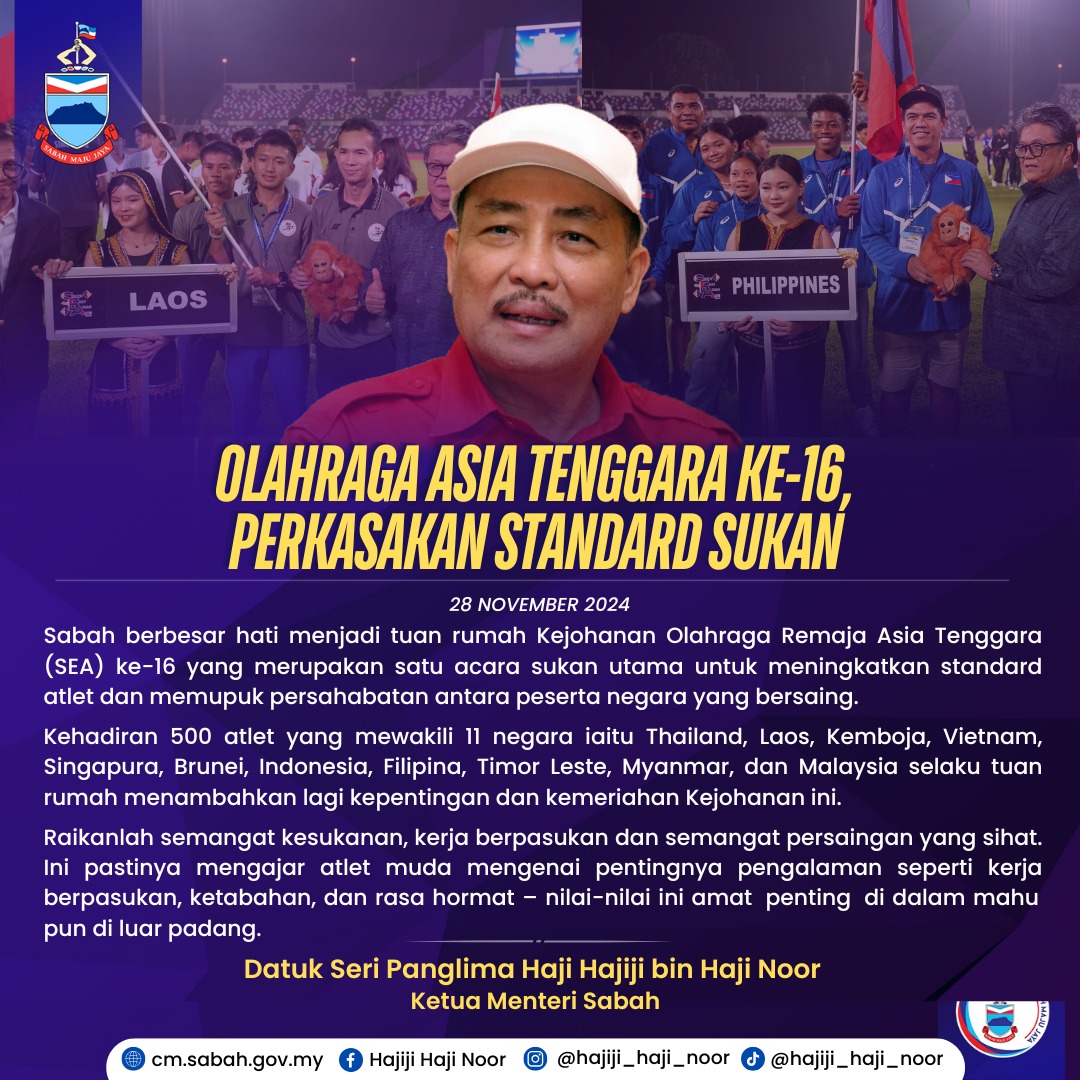 SABAH MAJU JAYA

LAOS

PHILIPPINES

OLAHRAGA ASIA TENGGARA KE-16, PERKASAKAN STANDARD SUKAN

28 NOVEMBER 2024

Sabah berbesar hati menjadi tuan rumah Kejohanan Olahraga Remaja Asia Tenggara (SEA) ke-16 yang merupakan satu acara sukan utama untuk meningkatkan standard atlet dan memupuk persahabatan antara peserta negara yang bersaing.

Kehadiran 500 atlet yang mewakili 11 negara iaitu Thailand, Laos, Kemboja, Vietnam, Singapura, Brunei, Indonesia, Filipina, Timor Leste, Myanmar, dan Malaysia selaku tuan rumah menambahkan lagi kepentingan dan kemeriahan Kejohanan ini.

Raikanlah semangat kesukanan, kerja berpasukan dan semangat persaingan yang sihat. Ini pastinya mengajar atlet muda mengenai pentingnya pengalaman seperti kerja berpasukan, ketabahan, dan rasa hormat – nilai-nilai ini amat penting di dalam mahu pun di luar padang.

Datuk Seri Panglima Haji Hajiji bin Haji Noor
Ketua Menteri Sabah

cm.sabah.gov.my Hajiji Haji Noor @hajiji_haji_noor @hajiji_haji_noor