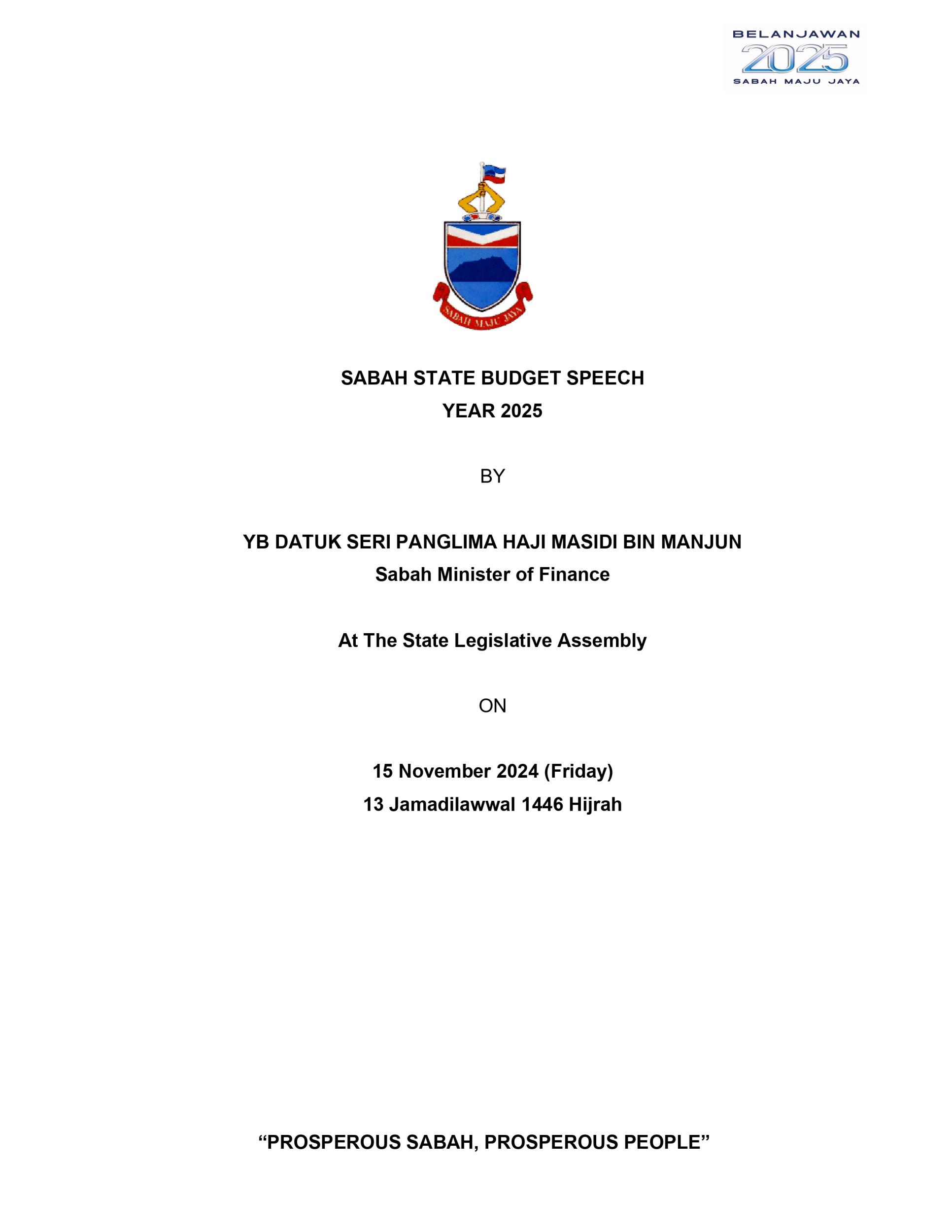 BELANJAWAN
2025
SABAH MAJU JAYA

SABAH MAJU JAYA

SABAH STATE BUDGET SPEECH
YEAR 2025

BY

YB DATUK SERI PANGLIMA HAJI MASIDI BIN MANJUN
Sabah Minister of Finance

At The State Legislative Assembly

ON

15 November 2024 (Friday)
13 Jamadilawwal 1446 Hijrah

“PROSPEROUS SABAH, PROSPEROUS PEOPLE”