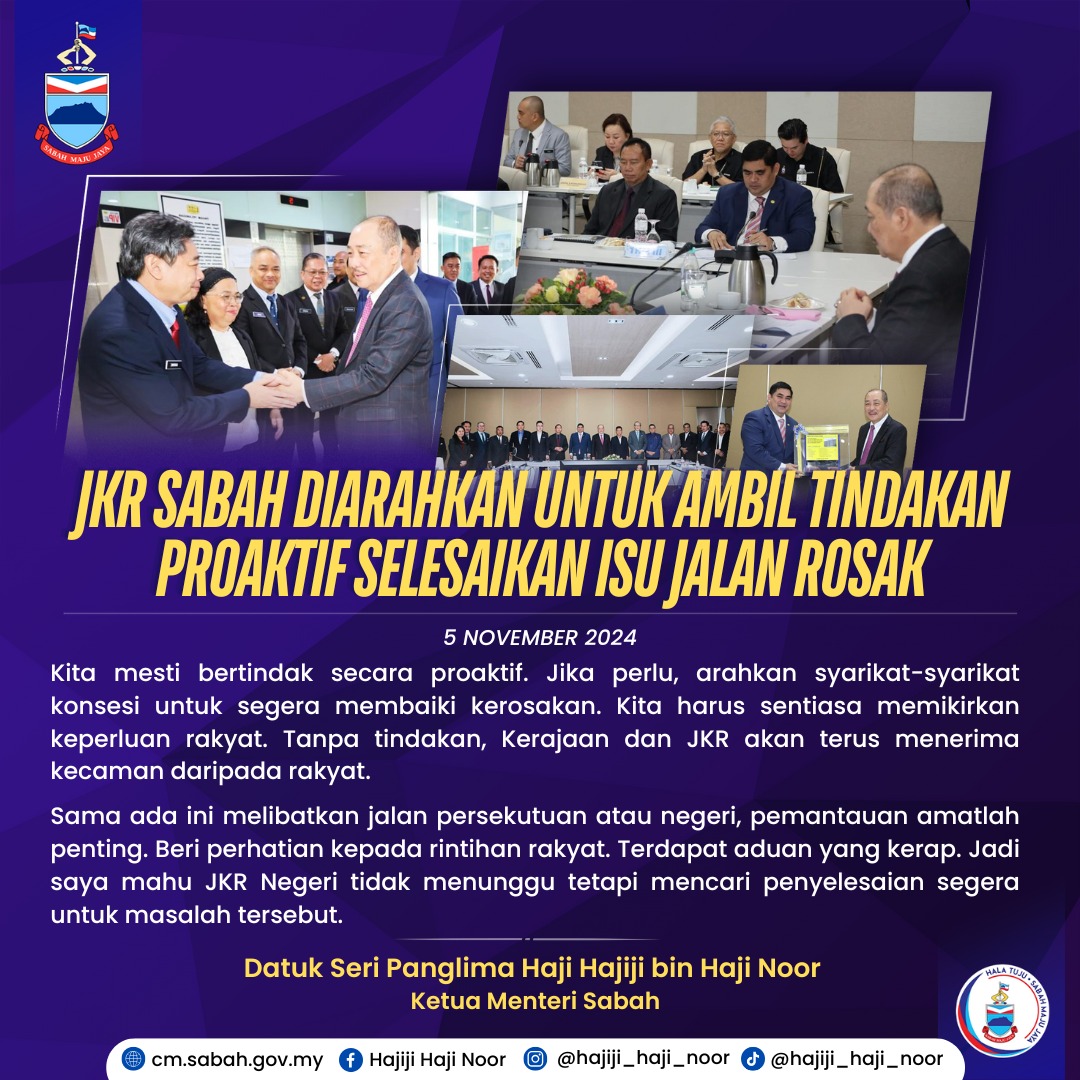 SABAH MAJU JAYA

JKR SABAH DIARAHKAN UNTUK AMBIL TINDAKAN PROAKTIF SELESAIKAN ISU JALAN ROSAK

5 NOVEMBER 2024

Kita mesti bertindak secara proaktif. Jika perlu, arahkan syarikat-syarikat konsesi untuk segera membaiki kerosakan. Kita harus sentiasa memikirkan keperluan rakyat. Tanpa tindakan, Kerajaan dan JKR akan terus menerima kecaman daripada rakyat.

Sama ada ini melibatkan jalan persekutuan atau negeri, pemantauan amatlah penting. Beri perhatian kepada rintihan rakyat. Terdapat aduan yang kerap. Jadi saya mahu JKR Negeri tidak menunggu tetapi mencari penyelesaian segera untuk masalah tersebut.

Datuk Seri Panglima Haji Hajiji bin Haji Noor
Ketua Menteri Sabah

HALA TUJU • SABAH MAJU JAYA

cm.sabah.gov.my Hajiji Haji Noor @hajiji_haji_noor @hajiji_haji_noor