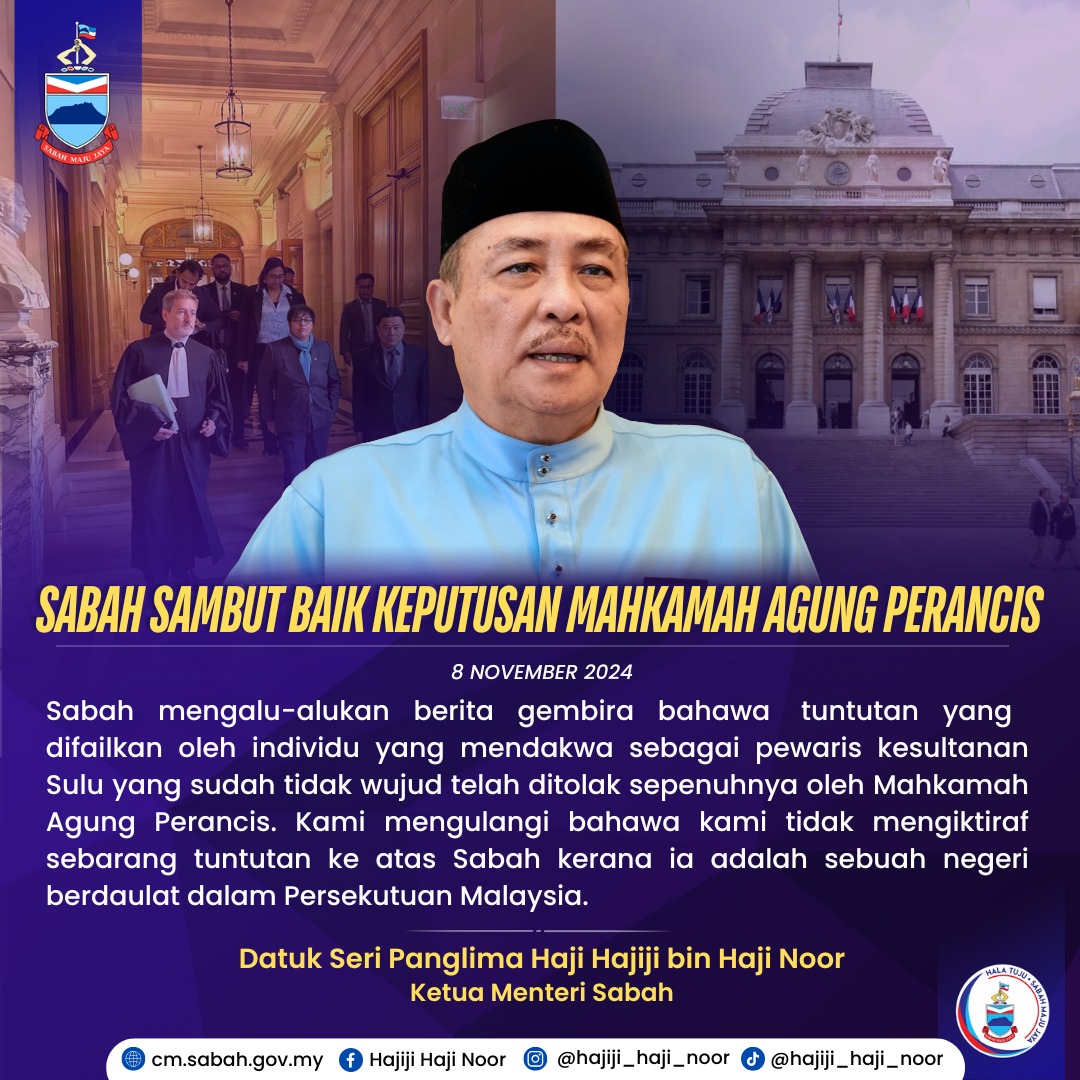 SABAH MAJU JAYA

SABAH SAMBUT BAIK KEPUTUSAN MAHKAMAH AGUNG PERANCIS

8 NOVEMBER 2024

Sabah mengalu-alukan berita gembira bahawa tuntutan yang difailkan oleh individu yang mendakwa sebagai pewaris kesultanan Sulu yang sudah tidak wujud telah ditolak sepenuhnya oleh Mahkamah Agung Perancis. Kami mengulangi bahawa kami tidak mengiktiraf sebarang tuntutan ke atas Sabah kerana ia adalah sebuah negeri berdaulat dalam Persekutuan Malaysia.

Datuk Seri Panglima Haji Hajiji bin Haji Noor
Ketua Menteri Sabah

HALA TUJU • SABAH MAJU JAYA

cm.sabah.gov.my Hajiji Haji Noor @hajiji_haji_noor @hajiji_haji_noor