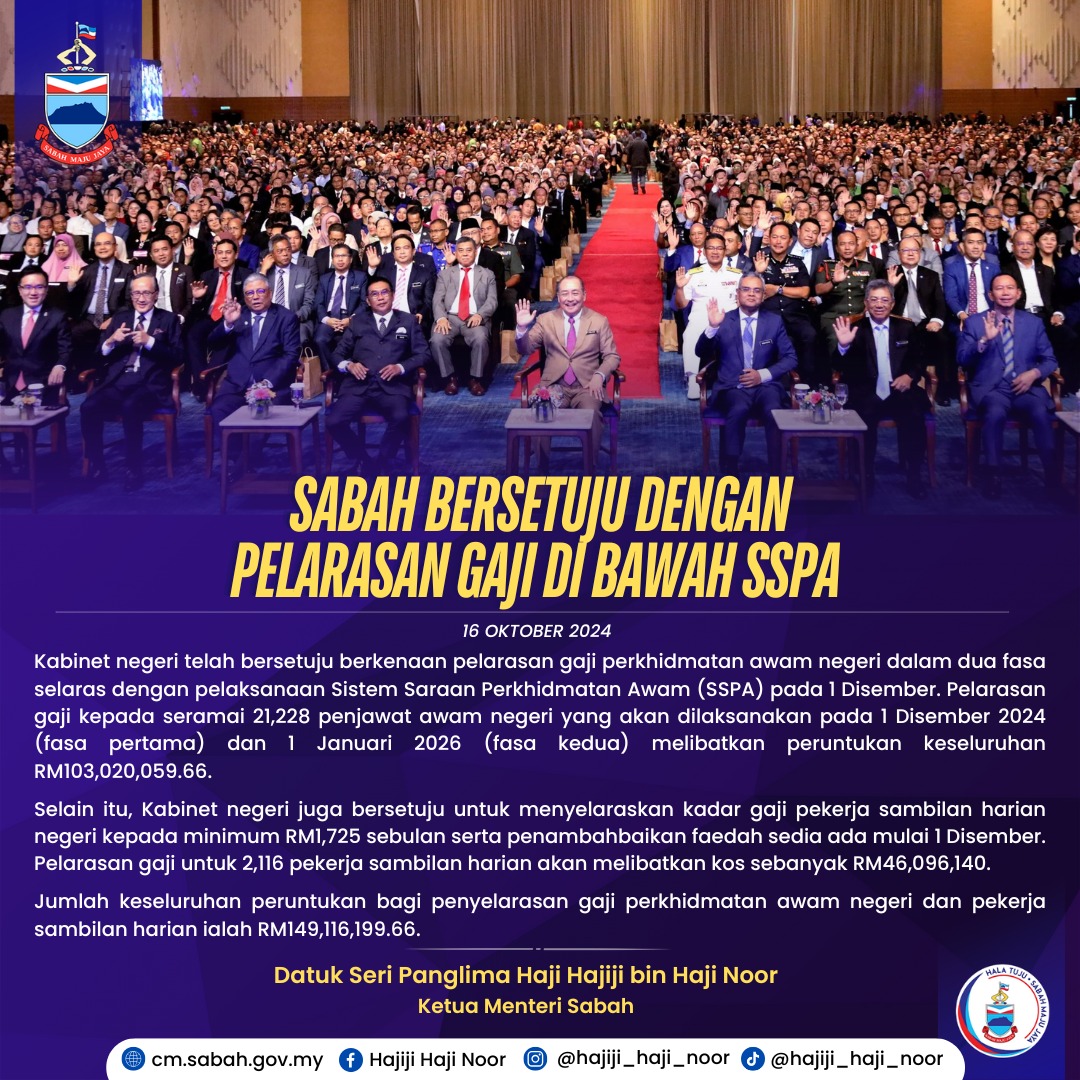 SABAH MAJU JAYA

SABAH BERSETUJU DENGAN PELARASAN GAJI DI BAWAH SSPA

16 OKTOBER 2024

Kabinet negeri telah bersetuju berkenaan pelarasan gaji perkhidmatan awam negeri dalam dua fasa selaras dengan pelaksanaan Sistem Saraan Perkhidmatan Awam (SSPA) pada 1 Disember. Pelarasan gaji kepada seramai 21,228 penjawat awam negeri yang akan dilaksanakan pada 1 Disember 2024 (fasa pertama) dan 1 Januari 2026 (fasa kedua) melibatkan peruntukan keseluruhan RM103,020,059.66.

Selain itu, Kabinet negeri juga bersetuju untuk menyelaraskan kadar gaji pekerja sambilan harian negeri kepada minimum RM1,725 sebulan serta penambahbaikan faedah sedia ada mulai 1 Disember. Pelarasan gaji untuk 2,116 pekerja sambilan harian akan melibatkan kos sebanyak RM46,096,140.

Jumlah keseluruhan peruntukan bagi penyelarasan gaji perkhidmatan awam negeri dan pekerja sambilan harian ialah RM149,116,199.66.

Datuk Seri Panglima Haji Hajiji bin Haji Noor
Ketua Menteri Sabah

HALA TUJU • SABAH MAJU JAYA

cm.sabah.gov.my Hajiji Haji Noor @hajiji_haji_noor @hajiji_haji_noor