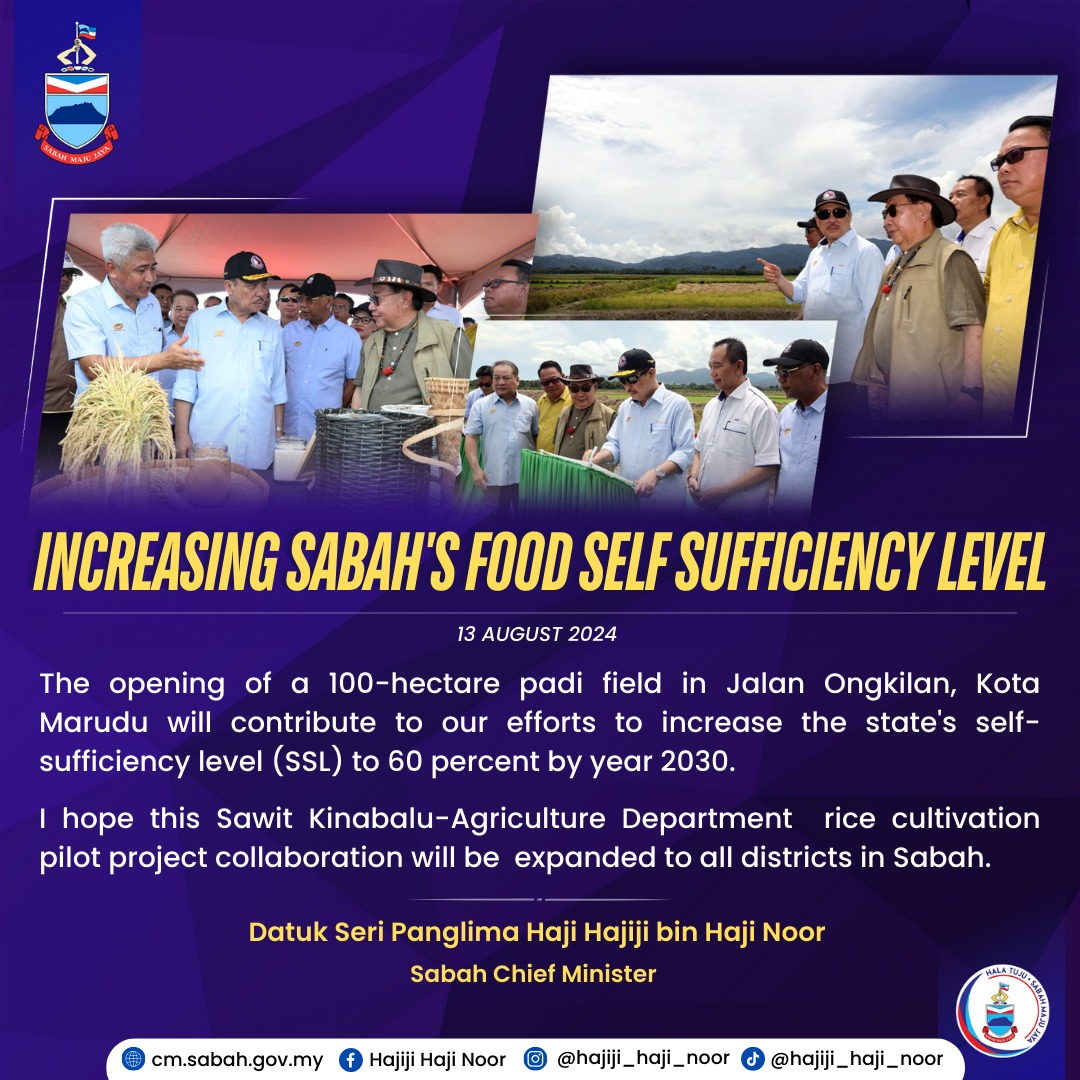 SABAH MAJU JAYA

INCREASING SABAH'S FOOD SELF SUFFICIENCY LEVEL

13 AUGUST 2024

The opening of a 100-hectare padi field in Jalan Ongkilan, Kota Marudu will contribute to our efforts to increase the state's self-sufficiency level (SSL) to 60 percent by year 2030.

I hope this Sawit Kinabalu-Agriculture Department rice cultivation pilot project collaboration will be expanded to all districts in Sabah.

Datuk Seri Panglima Haji Hajiji bin Haji Noor
Sabah Chief Minister

HALA TUJU • SABAH MAJU JAYA

cm.sabah.gov.my Hajiji Haji Noor @hajiji_haji_noor @hajiji_haji_noor