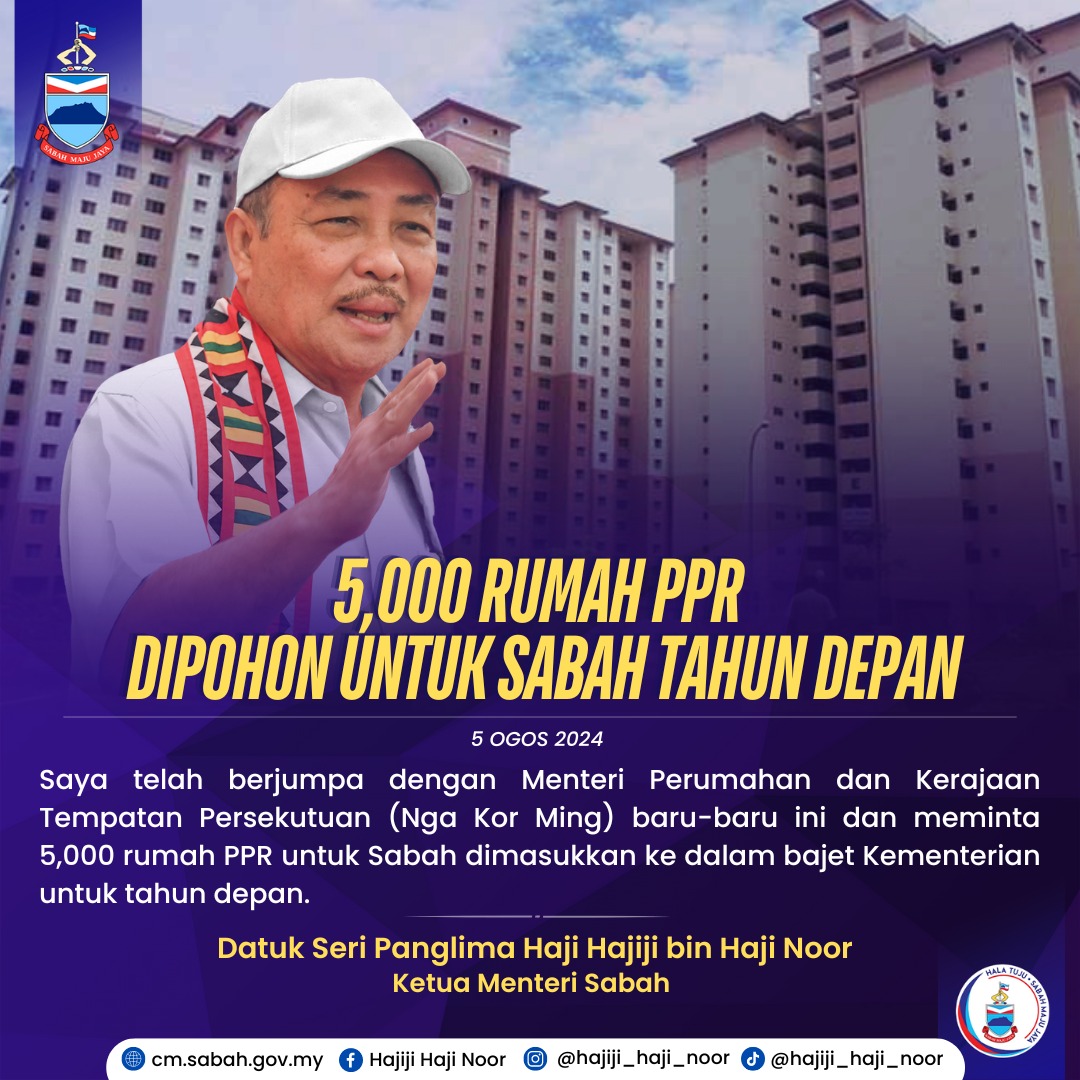 SABAH MAJU JAYA

5,000 RUMAH PPR
DIPOHON UNTUK SABAH TAHUN DEPAN

5 OGOS 2024

Saya telah berjumpa dengan Menteri Perumahan dan Kerajaan Tempatan Persekutuan (Nga Kor Ming) baru-baru ini dan meminta 5,000 rumah PPR untuk Sabah dimasukkan ke dalam bajet Kementerian untuk tahun depan.

Datuk Seri Panglima Haji Hajiji bin Haji Noor
Ketua Menteri Sabah

HALA TUJU • SABAH MAJU JAYA

cm.sabah.gov.my
Hajiji Haji Noor
@hajiji_haji_noor
@hajiji_haji_noor