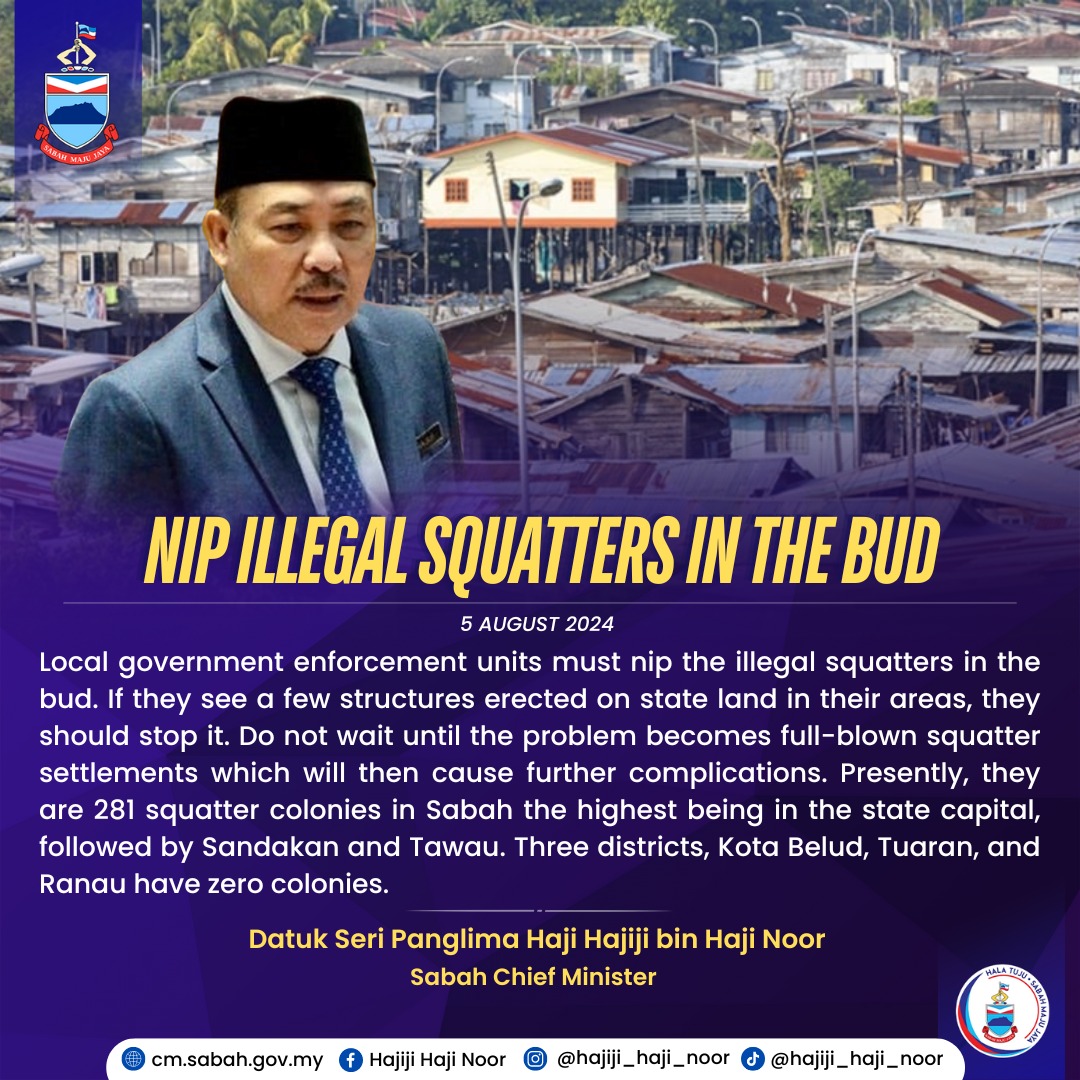 SABAH MAJU JAYA

NIP ILLEGAL SQUATTERS IN THE BUD

5 AUGUST 2024

Local government enforcement units must nip the illegal squatters in the bud. If they see a few structures erected on state land in their areas, they should stop it. Do not wait until the problem becomes full-blown squatter settlements which will then cause further complications. Presently, they are 281 squatter colonies in Sabah the highest being in the state capital, followed by Sandakan and Tawau. Three districts, Kota Belud, Tuaran, and Ranau have zero colonies.

Datuk Seri Panglima Haji Hajiji bin Haji Noor
Sabah Chief Minister

HALA TUJU • SABAH MAJU JAYA

cm.sabah.gov.my Hajiji Haji Noor @hajiji_haji_noor @hajiji_haji_noor