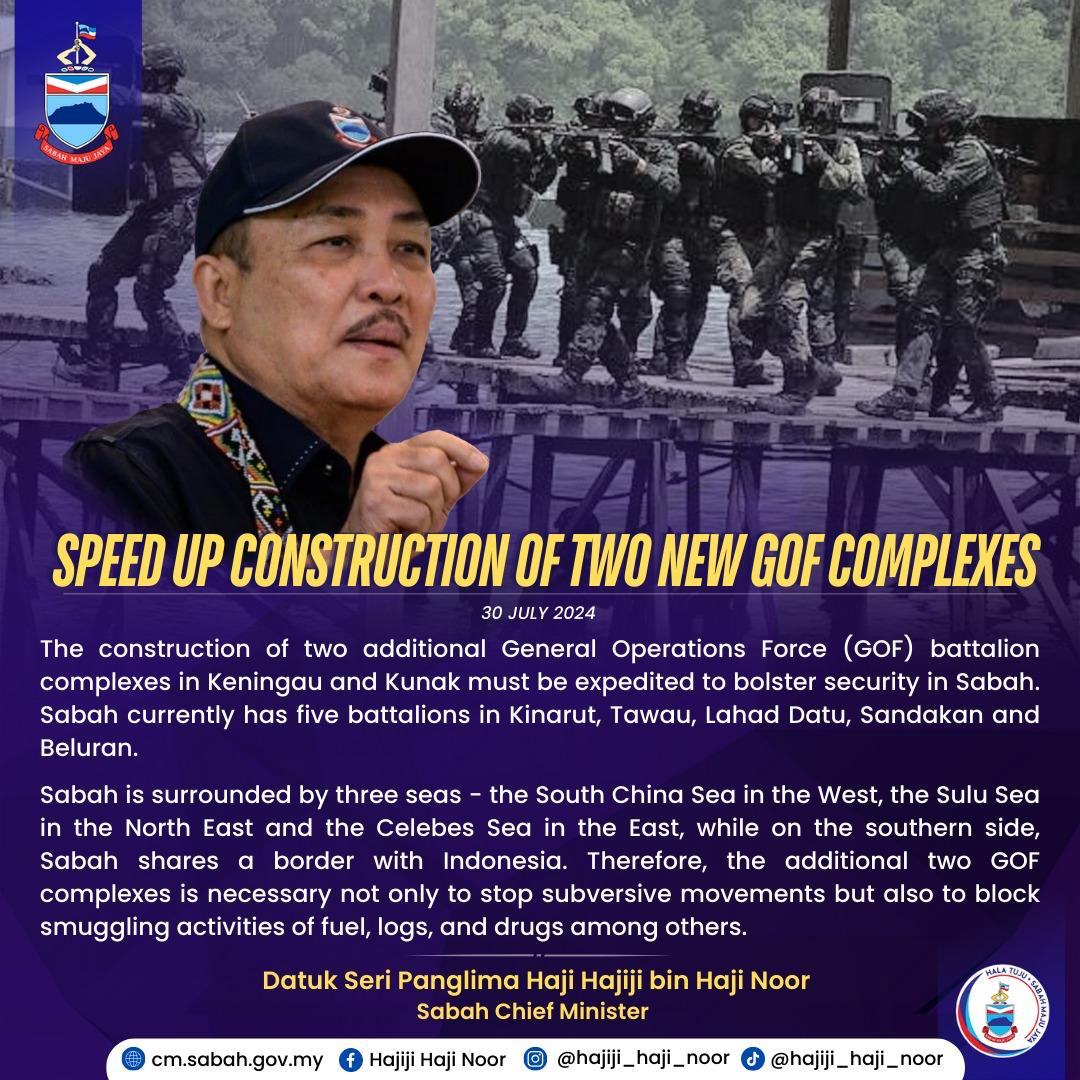 SABAH MAJU JAYA

SPEED UP CONSTRUCTION OF TWO NEW GOF COMPLEXES

30 JULY 2024

The construction of two additional General Operations Force (GOF) battalion complexes in Keningau and Kunak must be expedited to bolster security in Sabah. Sabah currently has five battalions in Kinarut, Tawau, Lahad Datu, Sandakan and Beluran.

Sabah is surrounded by three seas - the South China Sea in the West, the Sulu Sea in the North East and the Celebes Sea in the East, while on the southern side, Sabah shares a border with Indonesia. Therefore, the additional two GOF complexes is necessary not only to stop subversive movements but also to block smuggling activities of fuel, logs, and drugs among others.

Datuk Seri Panglima Haji Hajiji bin Haji Noor
Sabah Chief Minister

HALA TUJU • SABAH MAJU JAYA

cm.sabah.gov.my Hajiji Haji Noor @hajiji_haji_noor @hajiji_haji_noor