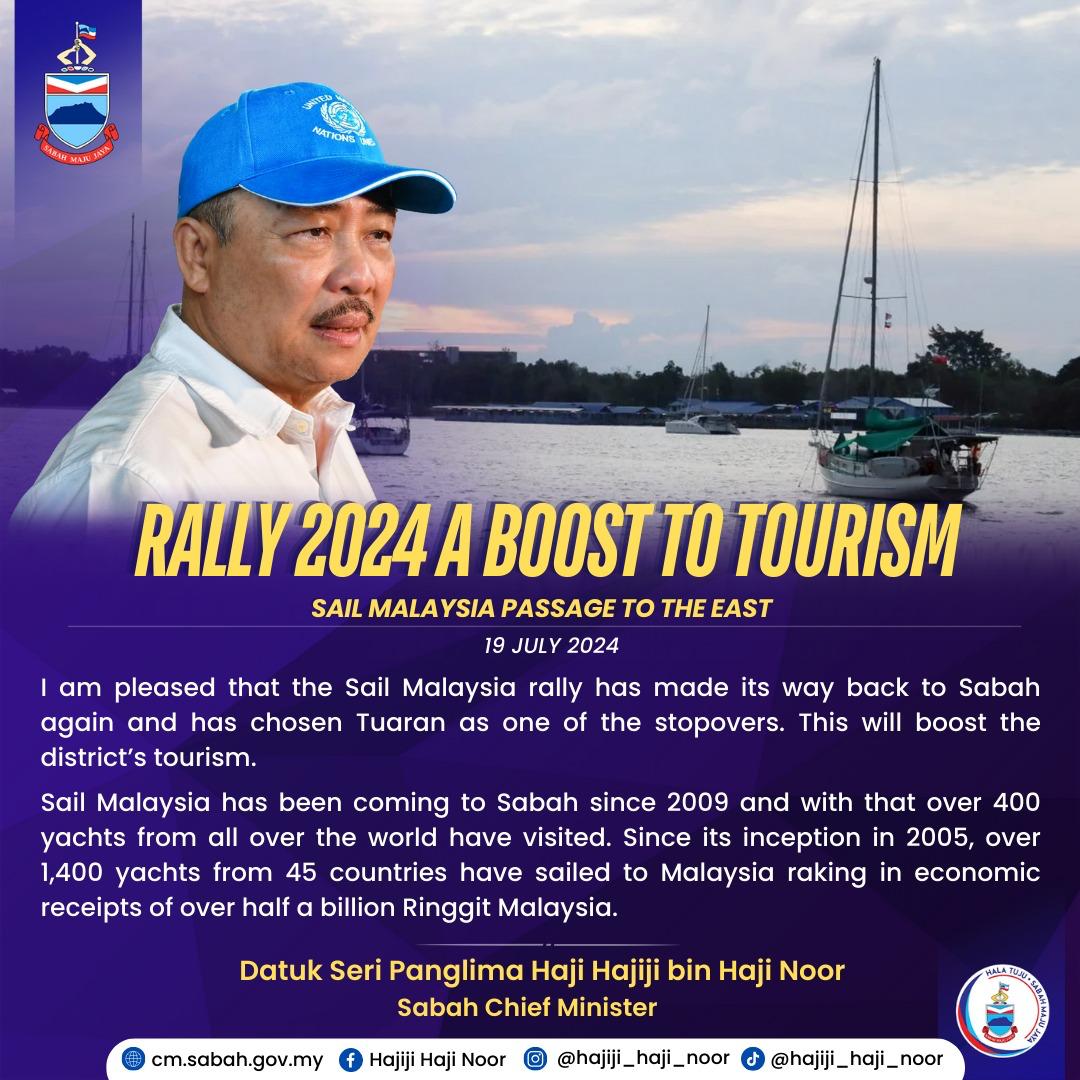 SABAH MAJU JAYA

UNITED NATIONS

RALLY 2024 A BOOST TO TOURISM

SAIL MALAYSIA PASSAGE TO THE EAST

19 JULY 2024

I am pleased that the Sail Malaysia rally has made its way back to Sabah again and has chosen Tuaran as one of the stopovers. This will boost the district's tourism.

Sail Malaysia has been coming to Sabah since 2009 and with that over 400 yachts from all over the world have visited. Since its inception in 2005, over 1,400 yachts from 45 countries have sailed to Malaysia raking in economic receipts of over half a billion Ringgit Malaysia.

Datuk Seri Panglima Haji Hajiji bin Haji Noor
Sabah Chief Minister

HALA TUJU • SABAH MAJU JAYA

cm.sabah.gov.my Hajiji Haji Noor @hajiji_haji_noor @hajiji_haji_noor