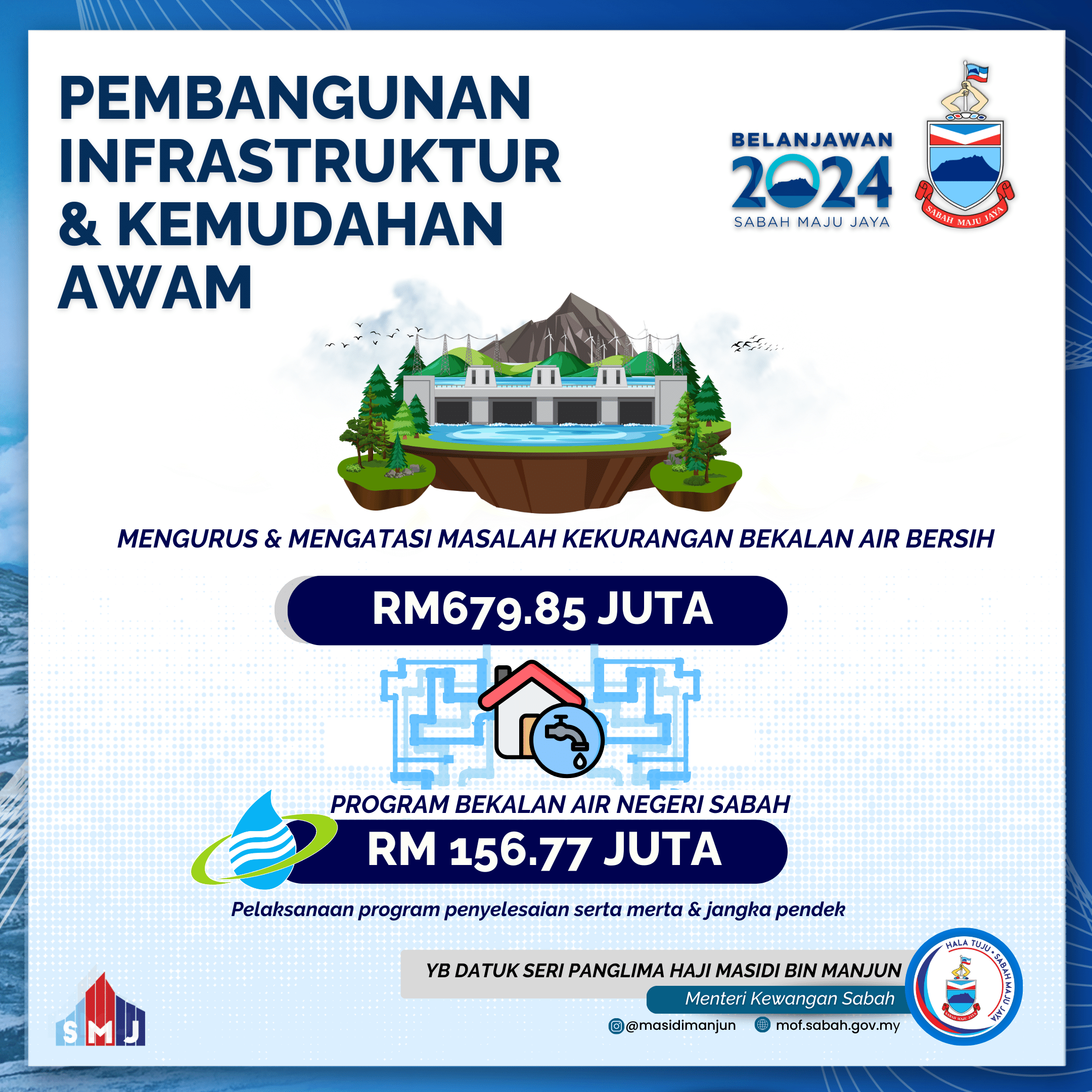 PEMBANGUNAN INFRASTRUKTUR & KEMUDAHAN AWAM

BELANJAWAN 2024 SABAH MAJU JAYA

SABAH MAJU JAYA

MENGURUS & MENGATASI MASALAH KEKURANGAN BEKALAN AIR BERSIH

RM679.85 JUTA

PROGRAM BEKALAN AIR NEGERI SABAH

RM 156.77 JUTA

Pelaksanaan program penyelesaian serta merta & jangka pendek

YB DATUK SERI PANGLIMA HAJI MASIDI BIN MANJUN

Menteri Kewangan Sabah

@masidimanjun mof.sabah.gov.my

HALA TUJU • SABAH MAJU JAYA

SABAH MAJU JAYA

SMJ