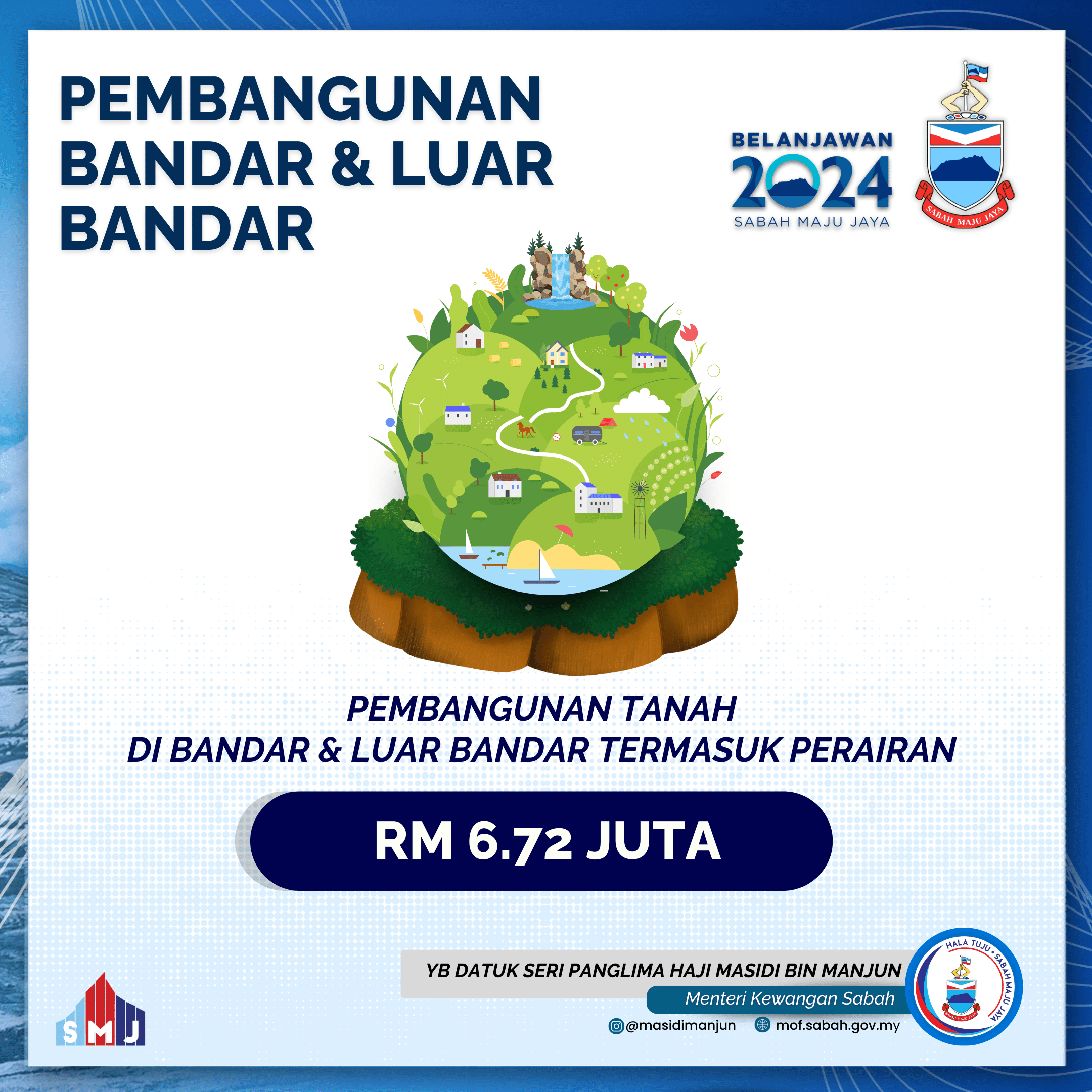 PEMBANGUNAN BANDAR & LUAR BANDAR

BELANJAWAN 2024 SABAH MAJU JAYA

SABAH MAJU JAYA

PEMBANGUNAN TANAH DI BANDAR & LUAR BANDAR TERMASUK PERAIRAN

RM 6.72 JUTA

YB DATUK SERI PANGLIMA HAJI MASIDI BIN MANJUN

Menteri Kewangan Sabah

@masidimanjun mof.sabah.gov.my

HALA TUJU • SABAH MAJU JAYA

SABAH MAJU JAYA

SMJ