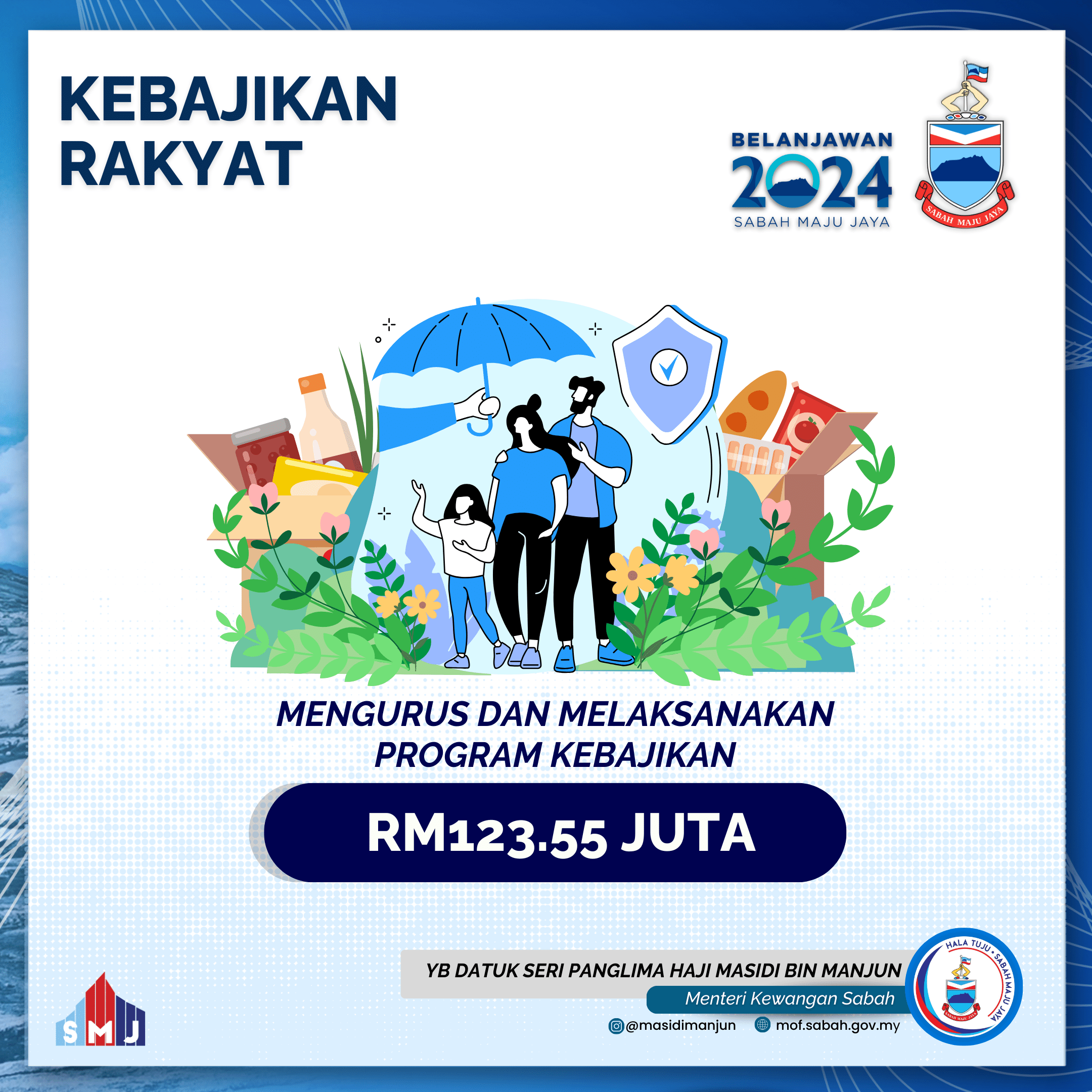 KEBAJIKAN RAKYAT

BELANJAWAN 2024
SABAH MAJU JAYA

SABAH MAJU JAYA

MENGURUS DAN MELAKSANAKAN PROGRAM KEBAJIKAN

RM123.55 JUTA

SMJ

YB DATUK SERI PANGLIMA HAJI MASIDI BIN MANJUN
Menteri Kewangan Sabah
@masidimanjun mof.sabah.gov.my

HALA TUJU • SABAH MAJU JAYA
SABAH MAJU JAYA