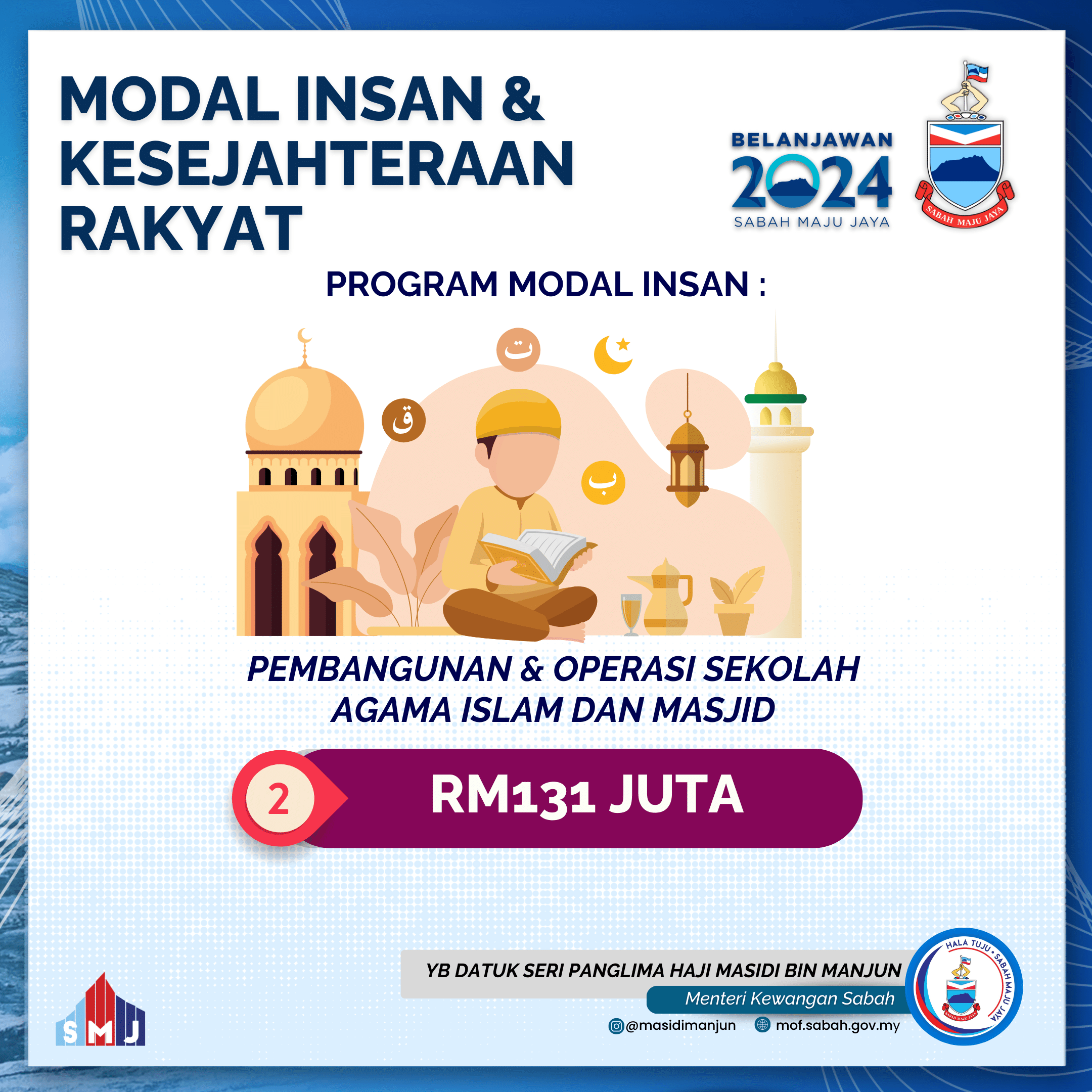 MODAL INSAN & KESEJAHTERAAN RAKYAT

BELANJAWAN 2024 SABAH MAJU JAYA

SABAH MAJU JAYA

PROGRAM MODAL INSAN :

ت ق ب

PEMBANGUNAN & OPERASI SEKOLAH AGAMA ISLAM DAN MASJID

2

RM131 JUTA

YB DATUK SERI PANGLIMA HAJI MASIDI BIN MANJUN

Menteri Kewangan Sabah

@masidimanjun mof.sabah.gov.my

HALA TUJU • SABAH MAJU JAYA

SABAH MAJU JAYA

SMJ