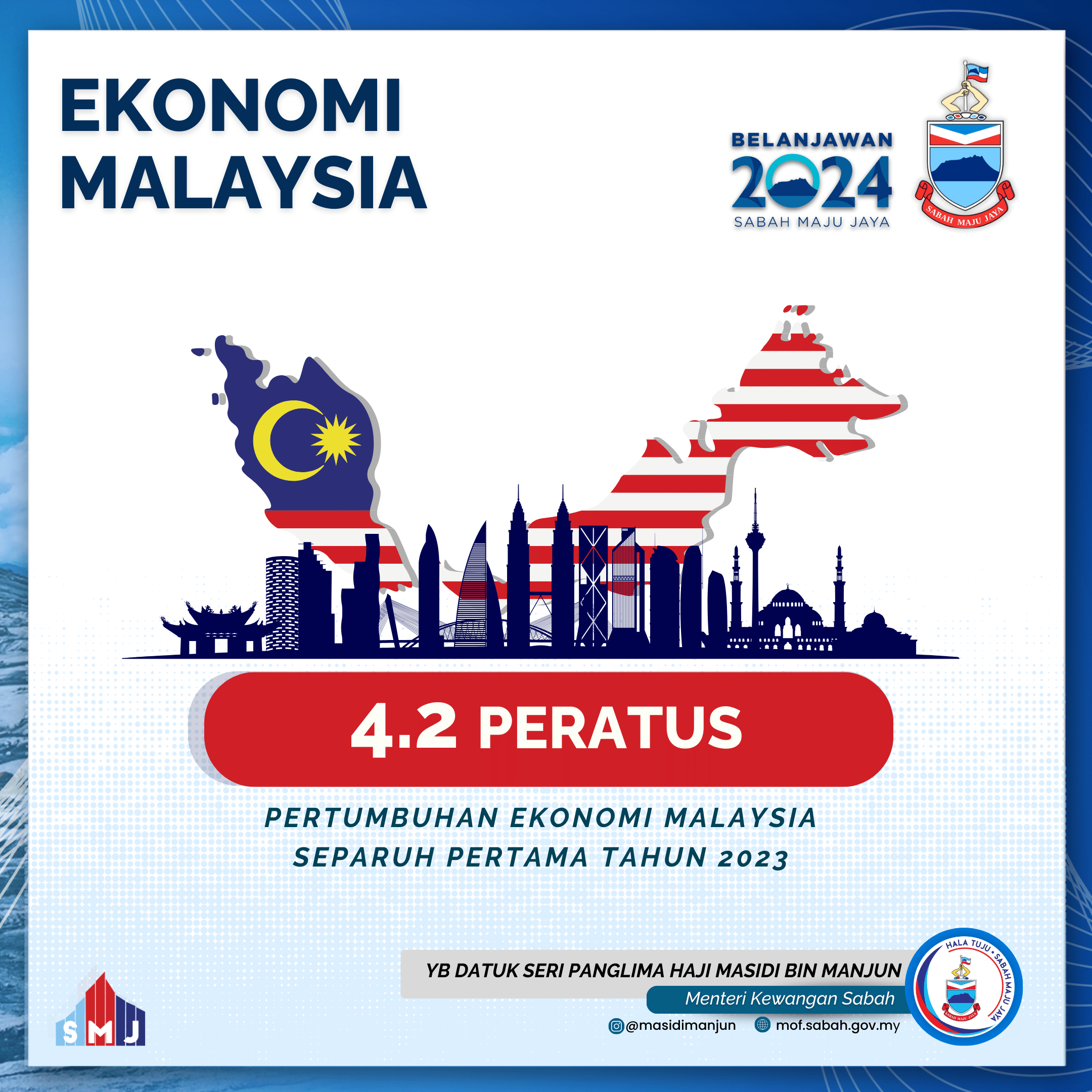 EKONOMI MALAYSIA

BELANJAWAN 2024 SABAH MAJU JAYA

SABAH MAJU JAYA

4.2 PERATUS

PERTUMBUHAN EKONOMI MALAYSIA SEPARUH PERTAMA TAHUN 2023

YB DATUK SERI PANGLIMA HAJI MASIDI BIN MANJUN

Menteri Kewangan Sabah

@masidimanjun mof.sabah.gov.my

HALA TUJU • SABAH MAJU JAYA

SABAH MAJU JAYA

SMJ