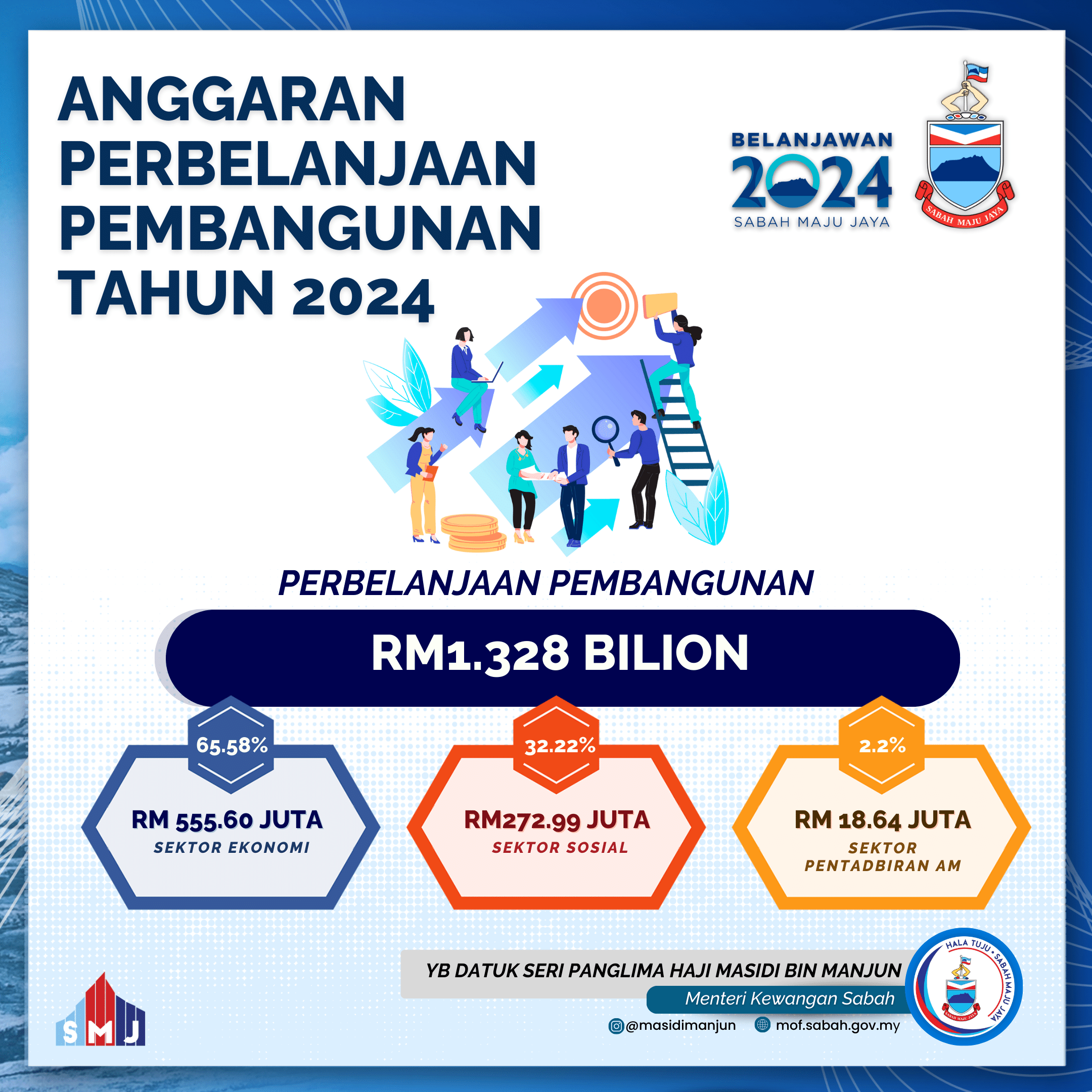 ANGGARAN PERBELANJAAN PEMBANGUNAN TAHUN 2024

BELANJAWAN 2024 SABAH MAJU JAYA

SABAH MAJU JAYA

PERBELANJAAN PEMBANGUNAN

RM1.328 BILION

65.58%

RM 555.60 JUTA
SEKTOR EKONOMI

32.22%

RM272.99 JUTA
SEKTOR SOSIAL

2.2%

RM 18.64 JUTA
SEKTOR PENTADBIRAN AM

SMJ

YB DATUK SERI PANGLIMA HAJI MASIDI BIN MANJUN
Menteri Kewangan Sabah

@masidimanjun mof.sabah.gov.my

HALA TUJU • SABAH MAJU JAYA

SABAH MAJU JAYA