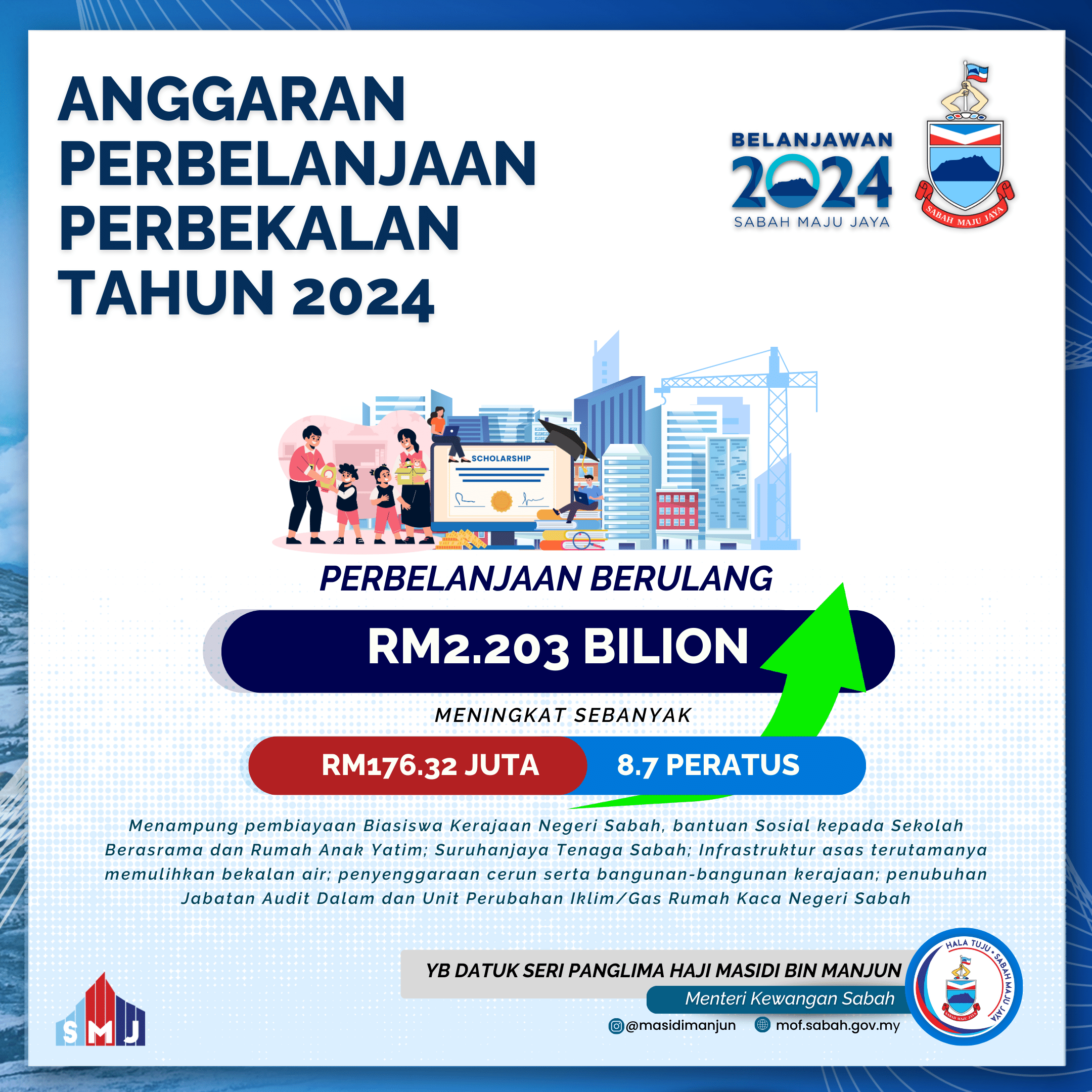 ANGGARAN PERBELANJAAN PERBEKALAN TAHUN 2024

BELANJAWAN 2024
SABAH MAJU JAYA

SABAH MAJU JAYA

SCHOLARSHIP

PERBELANJAAN BERULANG

RM2.203 BILION

MENINGKAT SEBANYAK

RM176.32 JUTA

8.7 PERATUS

Menampung pembiayaan Biasiswa Kerajaan Negeri Sabah, bantuan Sosial kepada Sekolah Berasrama dan Rumah Anak Yatim; Suruhanjaya Tenaga Sabah; Infrastruktur asas terutamanya memulihkan bekalan air; penyenggaraan cerun serta bangunan-bangunan kerajaan; penubuhan Jabatan Audit Dalam dan Unit Perubahan Iklim/Gas Rumah Kaca Negeri Sabah

YB DATUK SERI PANGLIMA HAJI MASIDI BIN MANJUN
Menteri Kewangan Sabah

@masidimanjun
mof.sabah.gov.my

HALA TUJU • SABAH MAJU JAYA

SABAH MAJU JAYA

SMJ