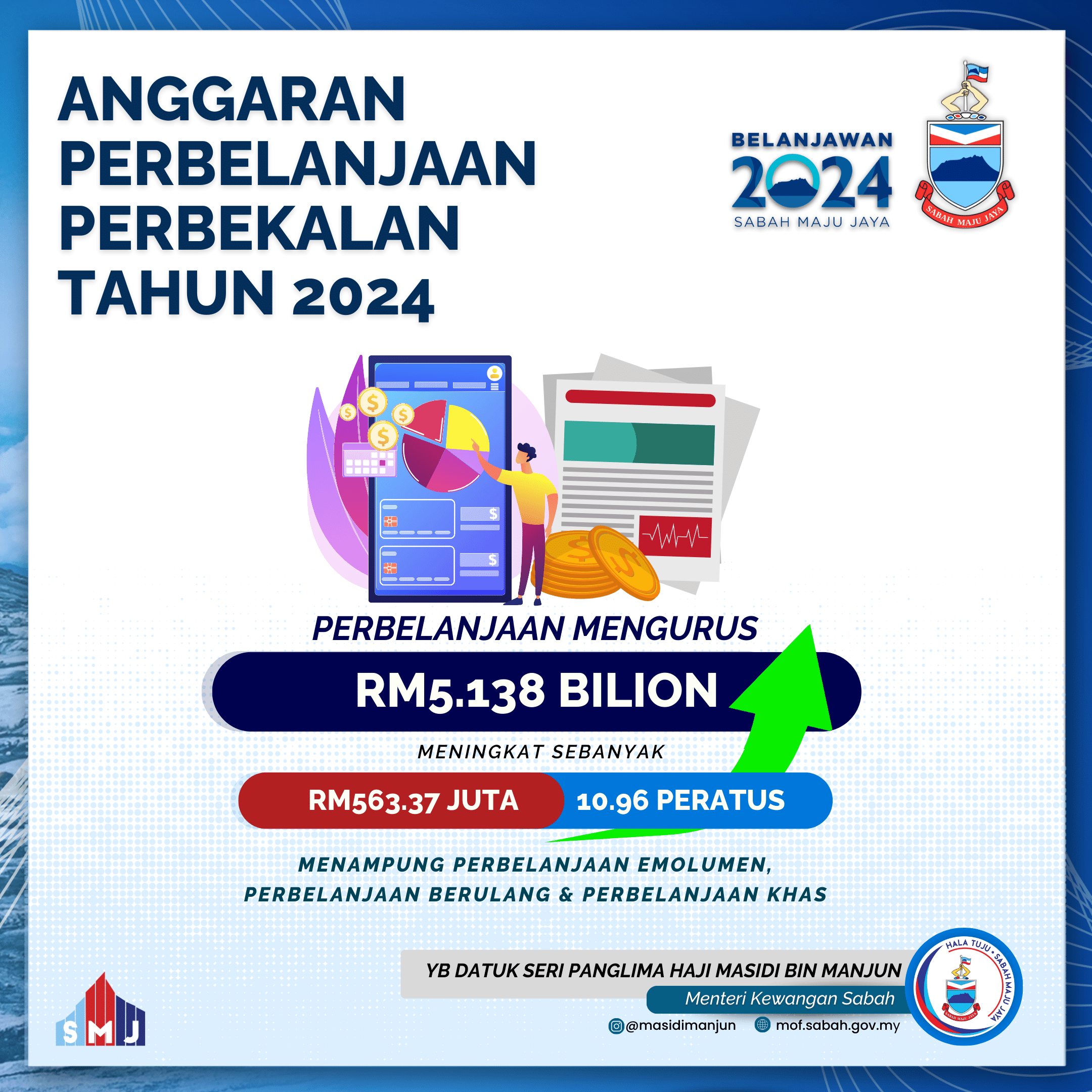 ANGGARAN PERBELANJAAN PERBEKALAN TAHUN 2024

BELANJAWAN 2024 SABAH MAJU JAYA

SABAH MAJU JAYA

PERBELANJAAN MENGURUS

RM5.138 BILION

MENINGKAT SEBANYAK

RM563.37 JUTA

10.96 PERATUS

MENAMPUNG PERBELANJAAN EMOLUMEN, PERBELANJAAN BERULANG & PERBELANJAAN KHAS

YB DATUK SERI PANGLIMA HAJI MASIDI BIN MANJUN

Menteri Kewangan Sabah

@masidimanjun mof.sabah.gov.my

HALA TUJU • SABAH MAJU JAYA

SABAH MAJU JAYA

SMJ