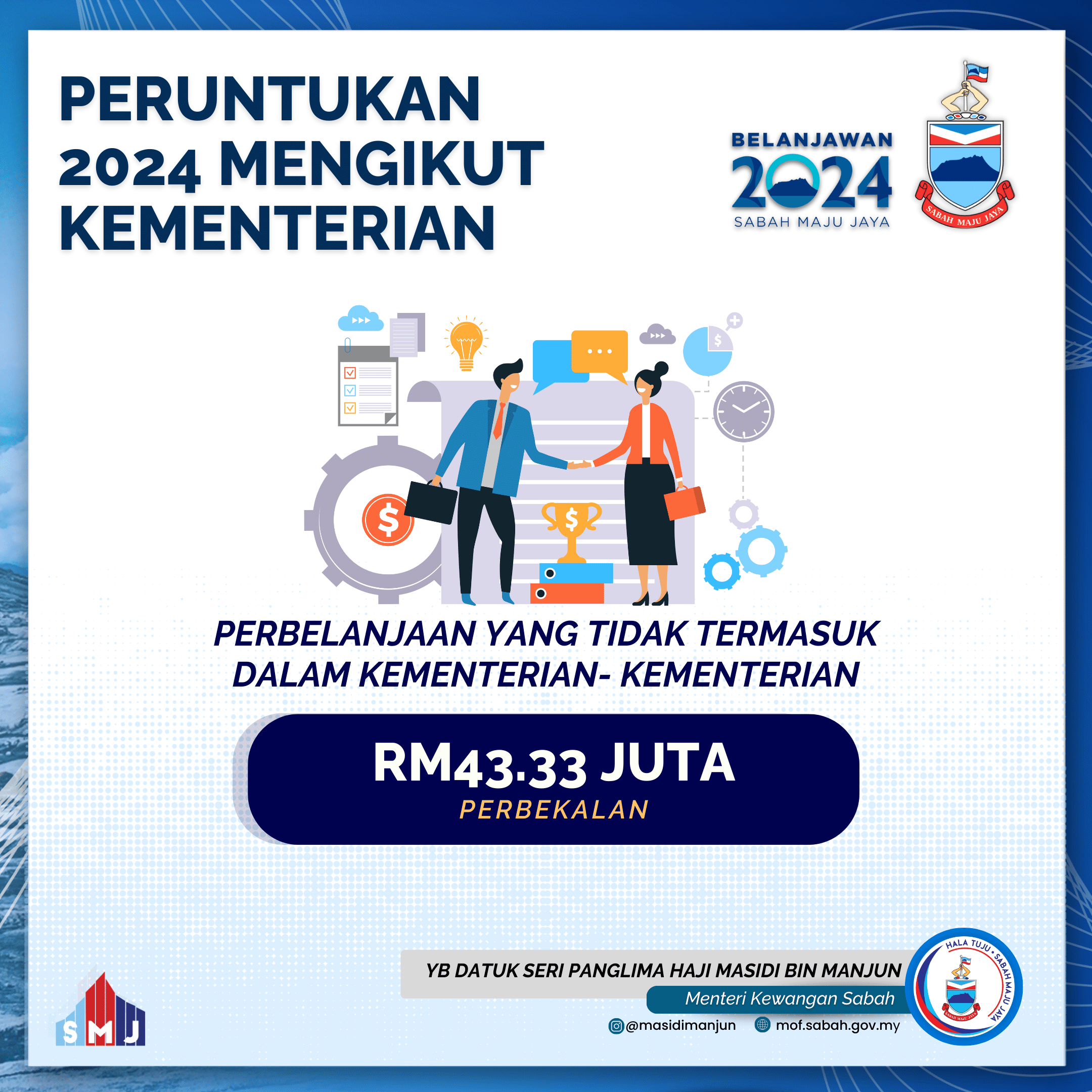 PERUNTUKAN 2024 MENGIKUT KEMENTERIAN

BELANJAWAN 2024 SABAH MAJU JAYA

SABAH MAJU JAYA

PERBELANJAAN YANG TIDAK TERMASUK DALAM KEMENTERIAN- KEMENTERIAN

RM43.33 JUTA
PERBEKALAN

SMJ

YB DATUK SERI PANGLIMA HAJI MASIDI BIN MANJUN
Menteri Kewangan Sabah
@masidimanjun mof.sabah.gov.my

HALA TUJU • SABAH MAJU JAYA
SABAH MAJU JAYA