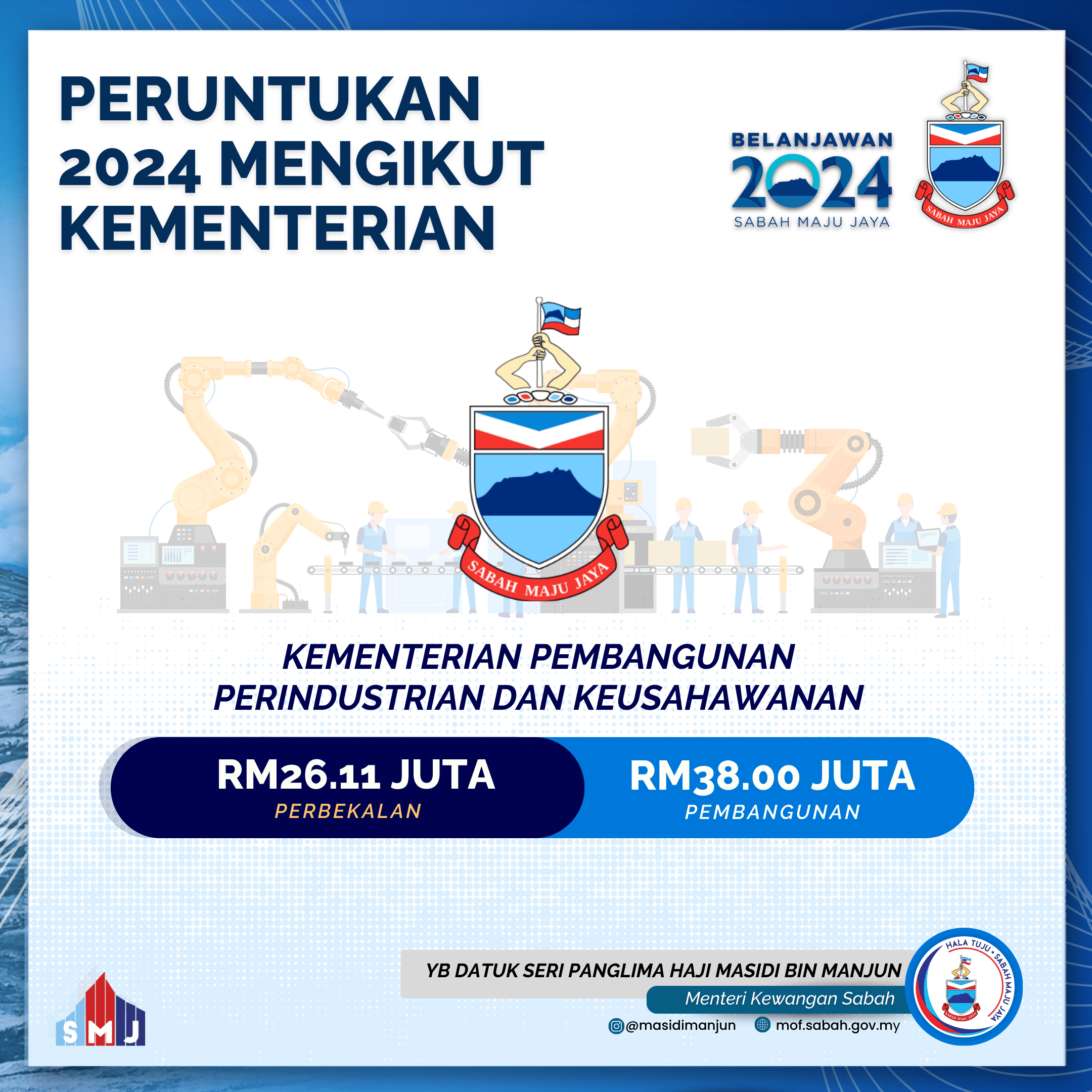 PERUNTUKAN 2024 MENGIKUT KEMENTERIAN

BELANJAWAN 2024 SABAH MAJU JAYA

SABAH MAJU JAYA

SABAH MAJU JAYA

KEMENTERIAN PEMBANGUNAN PERINDUSTRIAN DAN KEUSAHAWANAN

RM26.11 JUTA
PERBEKALAN

RM38.00 JUTA
PEMBANGUNAN

SMJ

YB DATUK SERI PANGLIMA HAJI MASIDI BIN MANJUN
Menteri Kewangan Sabah
@masidimanjun mof.sabah.gov.my

HALA TUJU • SABAH MAJU JAYA
SABAH MAJU JAYA