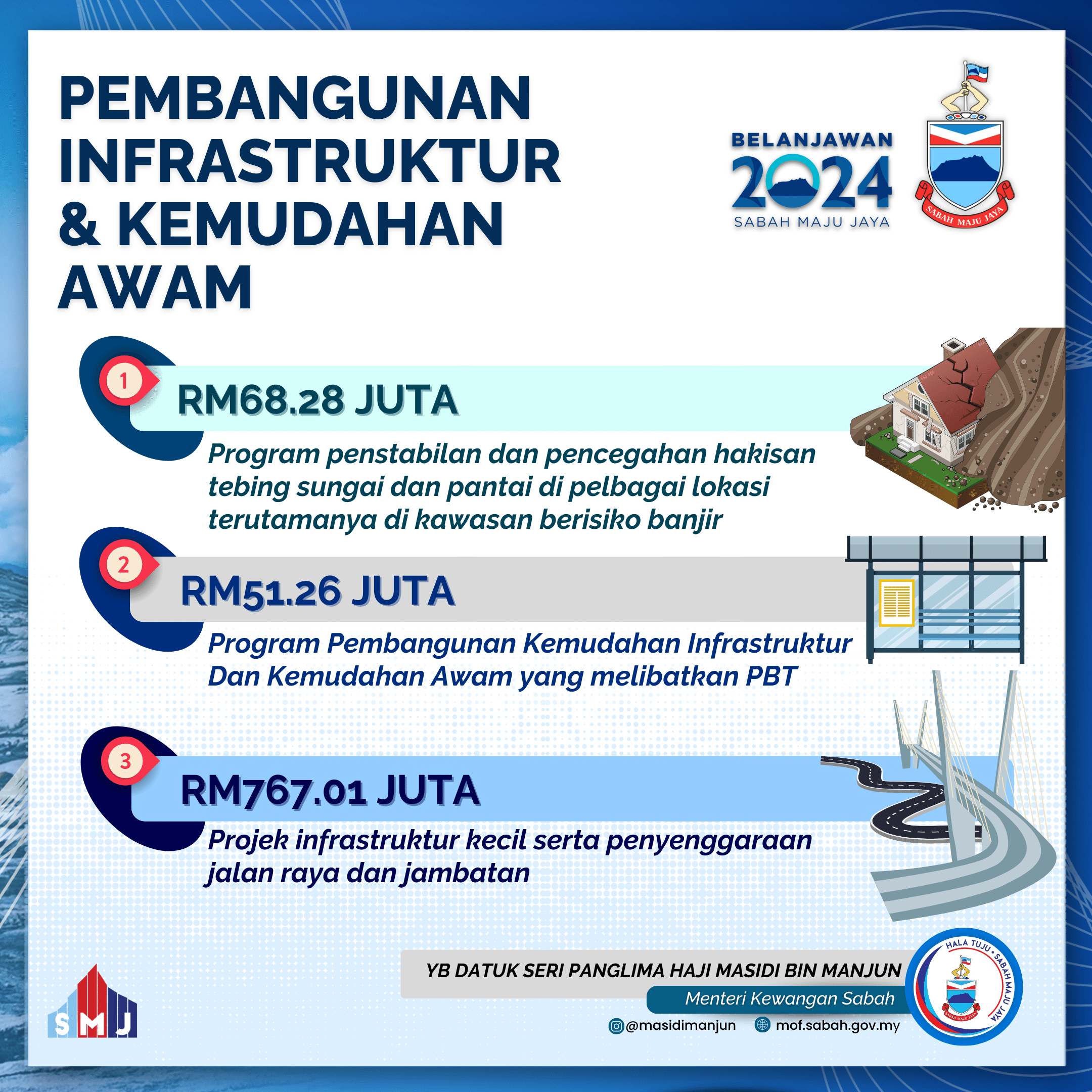 PEMBANGUNAN INFRASTRUKTUR & KEMUDAHAN AWAM

BELANJAWAN 2024
SABAH MAJU JAYA

SABAH MAJU JAYA

1
RM68.28 JUTA
Program penstabilan dan pencegahan hakisan tebing sungai dan pantai di pelbagai lokasi terutamanya di kawasan berisiko banjir

2
RM51.26 JUTA
Program Pembangunan Kemudahan Infrastruktur Dan Kemudahan Awam yang melibatkan PBT

3
RM767.01 JUTA
Projek infrastruktur kecil serta penyenggaraan jalan raya dan jambatan

SMJ

YB DATUK SERI PANGLIMA HAJI MASIDI BIN MANJUN
Menteri Kewangan Sabah
@masidimanjun mof.sabah.gov.my

HALA TUJU • SABAH MAJU JAYA
SABAH MAJU JAYA