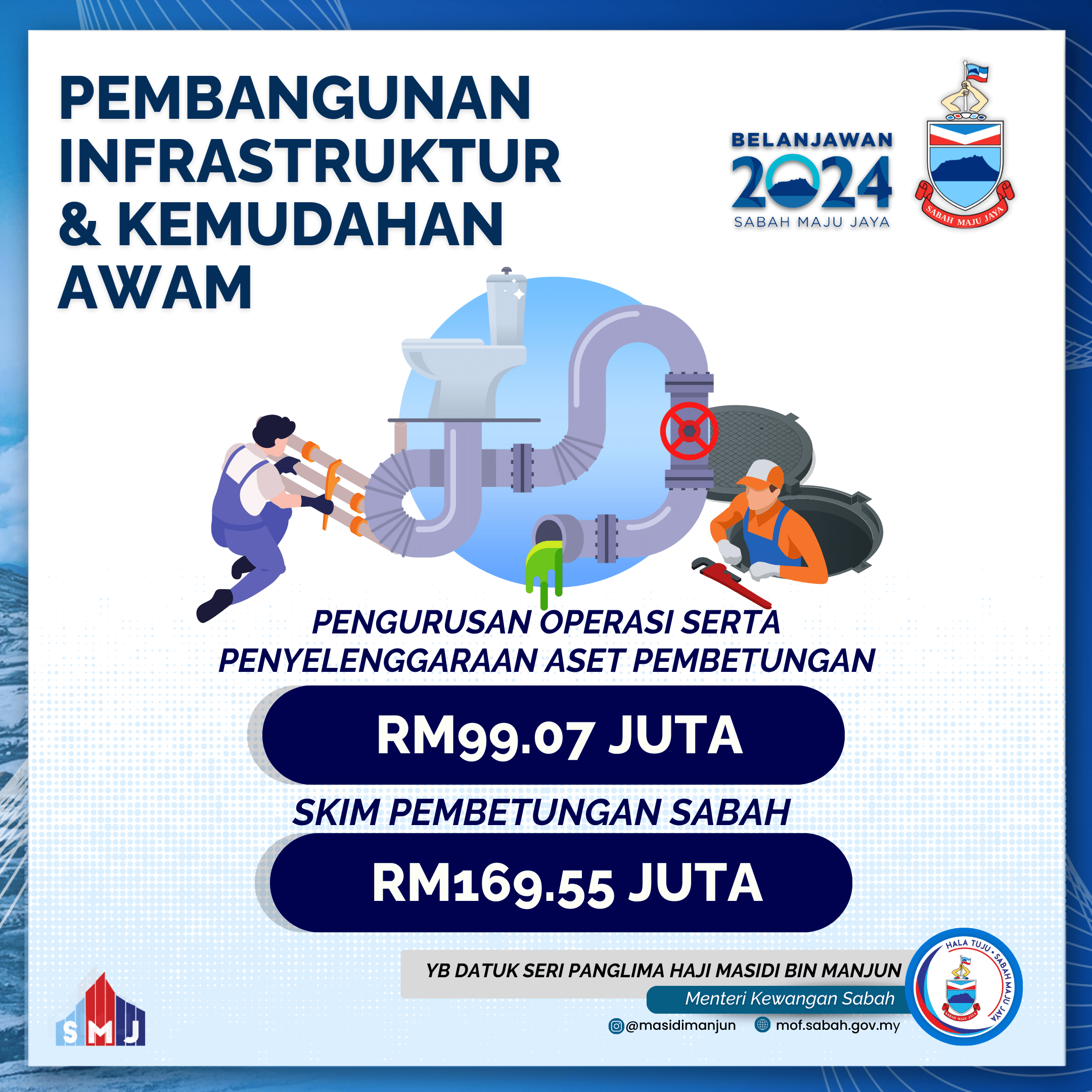 PEMBANGUNAN INFRASTRUKTUR & KEMUDAHAN AWAM

BELANJAWAN 2024
SABAH MAJU JAYA

SABAH MAJU JAYA

PENGURUSAN OPERASI SERTA PENYELENGGARAAN ASET PEMBETUNGAN

RM99.07 JUTA

SKIM PEMBETUNGAN SABAH

RM169.55 JUTA

YB DATUK SERI PANGLIMA HAJI MASIDI BIN MANJUN
Menteri Kewangan Sabah
@masidimanjun mof.sabah.gov.my

HALA TUJU • SABAH MAJU JAYA
SABAH MAJU JAYA

SMJ