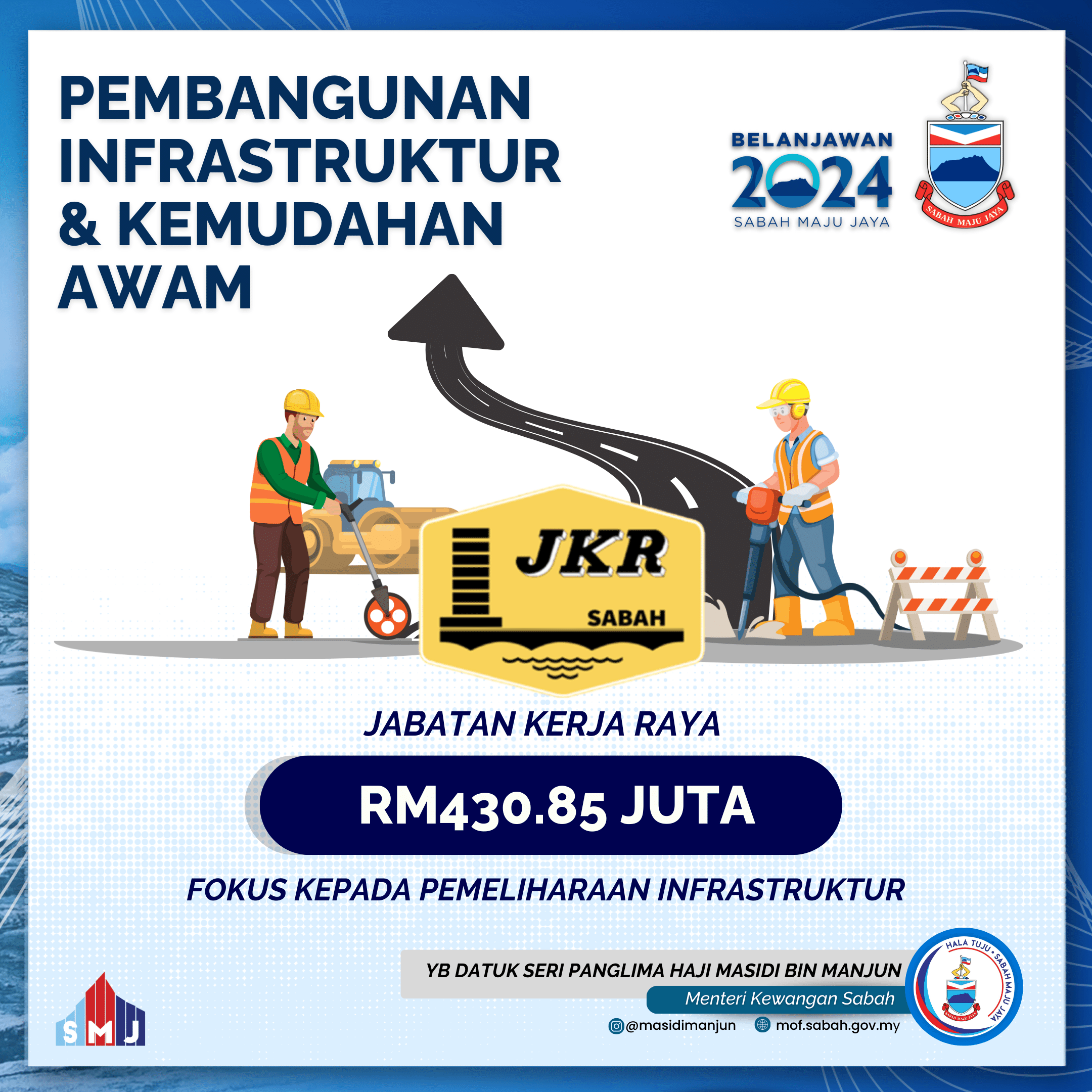 PEMBANGUNAN INFRASTRUKTUR & KEMUDAHAN AWAM

BELANJAWAN 2024
SABAH MAJU JAYA

SABAH MAJU JAYA

JKR
SABAH

JABATAN KERJA RAYA

RM430.85 JUTA

FOKUS KEPADA PEMELIHARAAN INFRASTRUKTUR

YB DATUK SERI PANGLIMA HAJI MASIDI BIN MANJUN
Menteri Kewangan Sabah
@masidimanjun mof.sabah.gov.my

HALA TUJU • SABAH MAJU JAYA
SABAH MAJU JAYA

SMJ