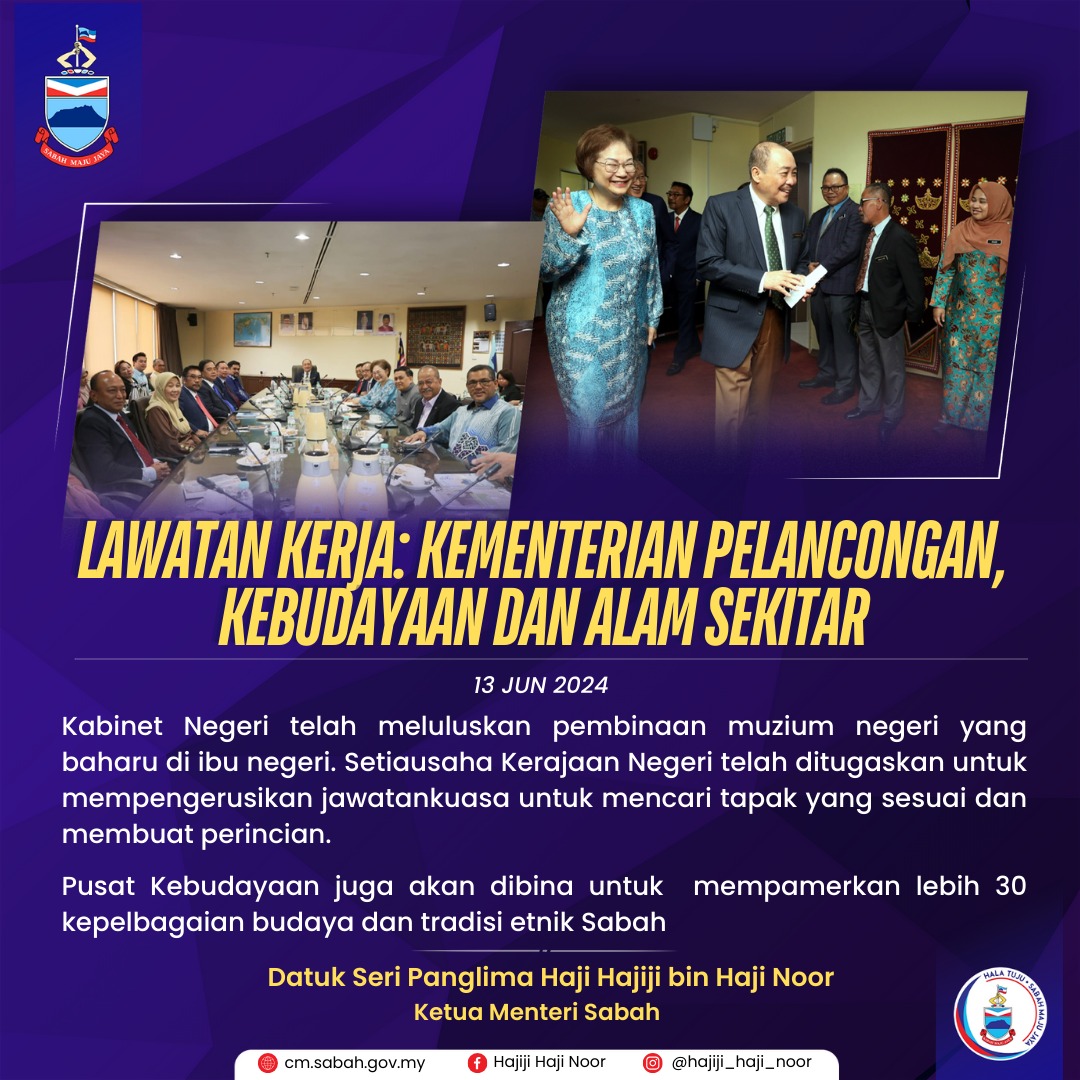 SABAH MAJU JAYA

LAWATAN KERJA: KEMENTERIAN PELANCONGAN, KEBUDAYAAN DAN ALAM SEKITAR

13 JUN 2024

Kabinet Negeri telah meluluskan pembinaan muzium negeri yang baharu di ibu negeri. Setiausaha Kerajaan Negeri telah ditugaskan untuk mempengerusikan jawatankuasa untuk mencari tapak yang sesuai dan membuat perincian.

Pusat Kebudayaan juga akan dibina untuk mempamerkan lebih 30 kepelbagaian budaya dan tradisi etnik Sabah

Datuk Seri Panglima Haji Hajiji bin Haji Noor
Ketua Menteri Sabah

HALA TUJU • SABAH MAJU JAYA

cm.sabah.gov.my Hajiji Haji Noor @hajiji_haji_noor