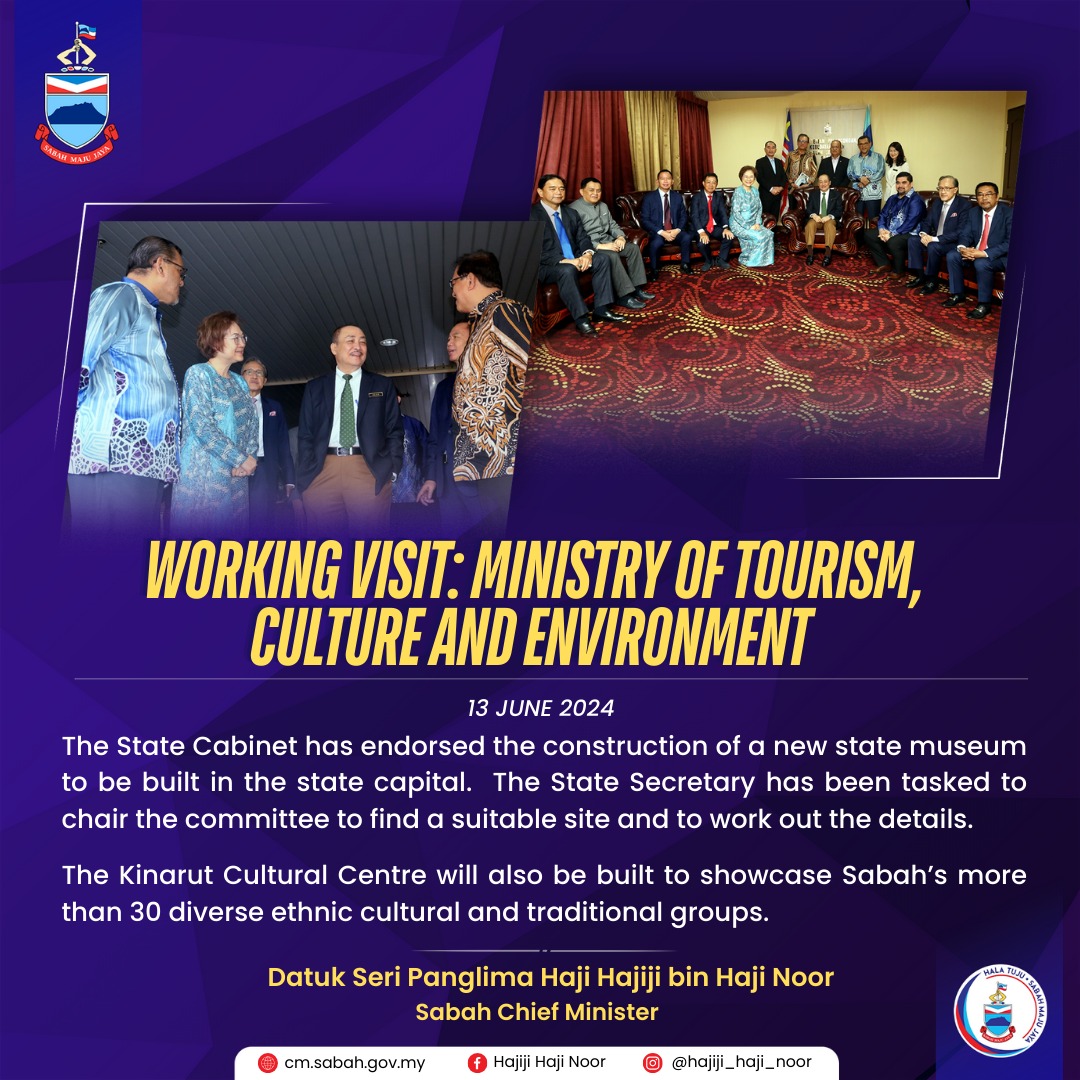 SABAH MAJU JAYA

WORKING VISIT: MINISTRY OF TOURISM, CULTURE AND ENVIRONMENT

13 JUNE 2024

The State Cabinet has endorsed the construction of a new state museum to be built in the state capital. The State Secretary has been tasked to chair the committee to find a suitable site and to work out the details.

The Kinarut Cultural Centre will also be built to showcase Sabah's more than 30 diverse ethnic cultural and traditional groups.

Datuk Seri Panglima Haji Hajiji bin Haji Noor
Sabah Chief Minister

HALA TUJU • SABAH MAJU JAYA

cm.sabah.gov.my Hajiji Haji Noor @hajiji_haji_noor