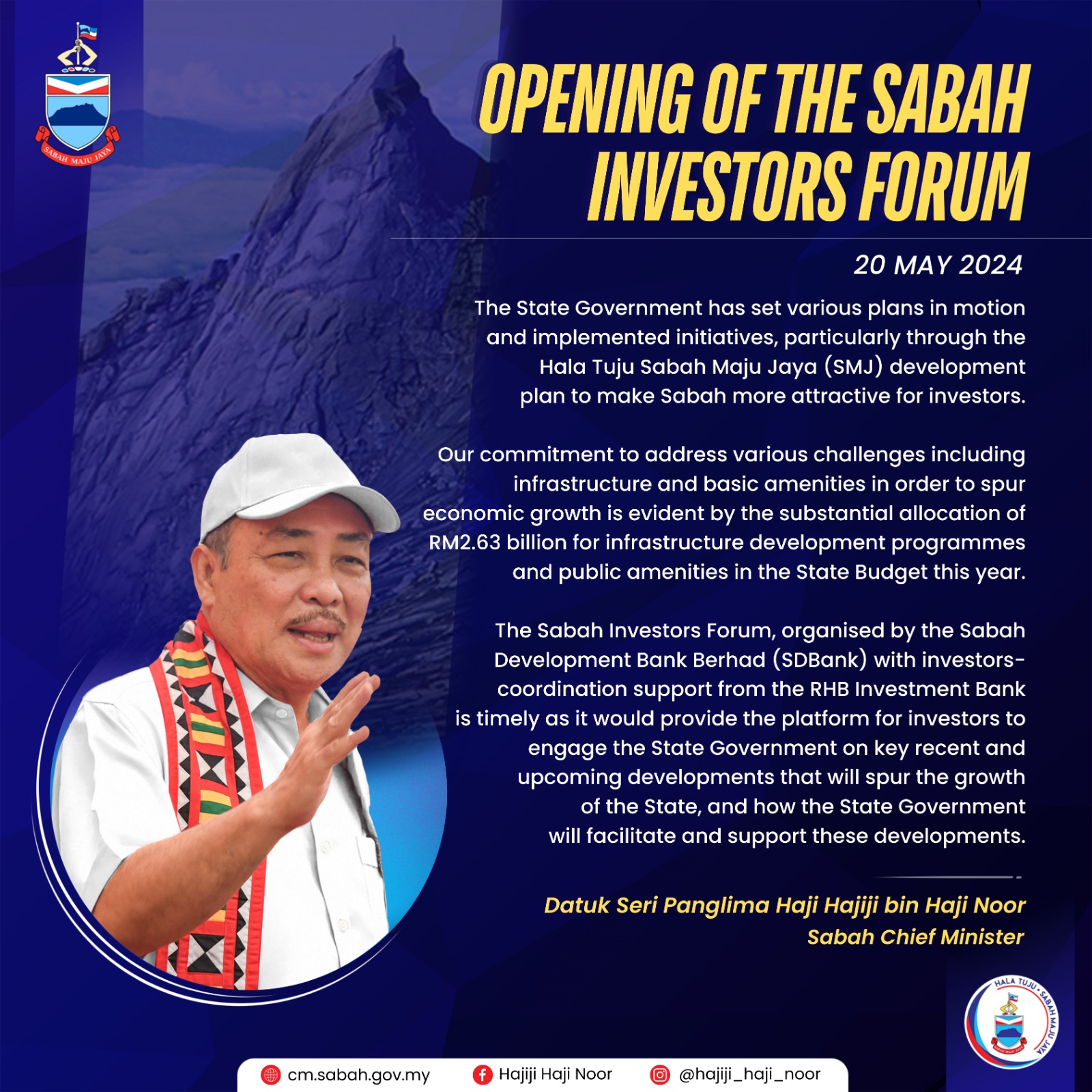 SABAH MAJU JAYA

OPENING OF THE SABAH INVESTORS FORUM

20 MAY 2024

The State Government has set various plans in motion and implemented initiatives, particularly through the Hala Tuju Sabah Maju Jaya (SMJ) development plan to make Sabah more attractive for investors.

Our commitment to address various challenges including infrastructure and basic amenities in order to spur economic growth is evident by the substantial allocation of RM2.63 billion for infrastructure development programmes and public amenities in the State Budget this year.

The Sabah Investors Forum, organised by the Sabah Development Bank Berhad (SDBank) with investors-coordination support from the RHB Investment Bank is timely as it would provide the platform for investors to engage the State Government on key recent and upcoming developments that will spur the growth of the State, and how the State Government will facilitate and support these developments.

Datuk Seri Panglima Haji Hajiji bin Haji Noor
Sabah Chief Minister

HALA TUJU • SABAH MAJU JAYA

cm.sabah.gov.my
Hajiji Haji Noor
@hajiji_haji_noor