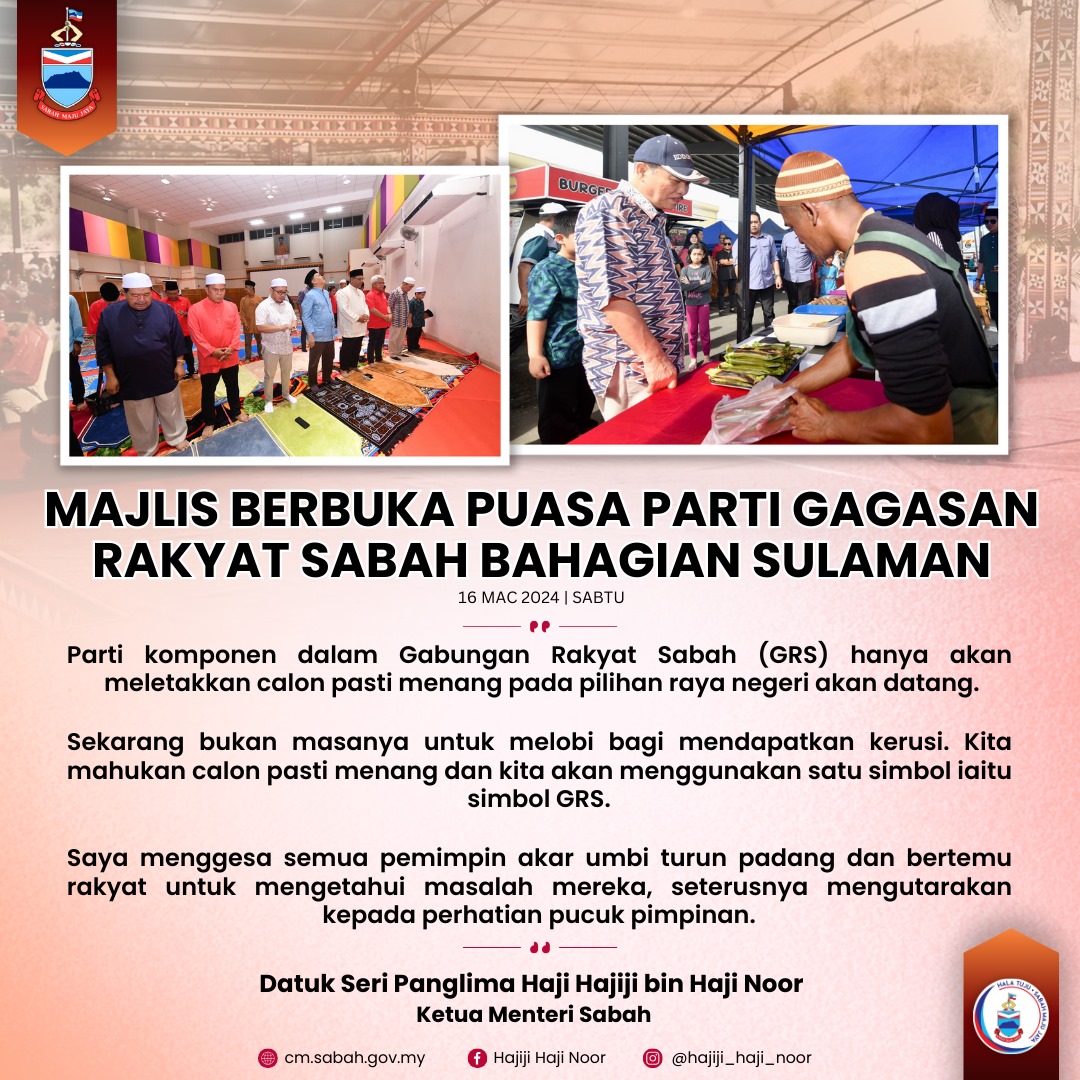 SABAH MAJU JAYA

BURGER

MAJLIS BERBUKA PUASA PARTI GAGASAN RAKYAT SABAH BAHAGIAN SULAMAN

16 MAC 2024 | SABTU

Parti komponen dalam Gabungan Rakyat Sabah (GRS) hanya akan meletakkan calon pasti menang pada pilihan raya negeri akan datang.

Sekarang bukan masanya untuk melobi bagi mendapatkan kerusi. Kita mahukan calon pasti menang dan kita akan menggunakan satu simbol iaitu simbol GRS.

Saya menggesa semua pemimpin akar umbi turun padang dan bertemu rakyat untuk mengetahui masalah mereka, seterusnya mengutarakan kepada perhatian pucuk pimpinan.

Datuk Seri Panglima Haji Hajiji bin Haji Noor
Ketua Menteri Sabah

cm.sabah.gov.my Hajiji Haji Noor @hajiji_haji_noor

HALA TUJU SABAH MAJU JAYA