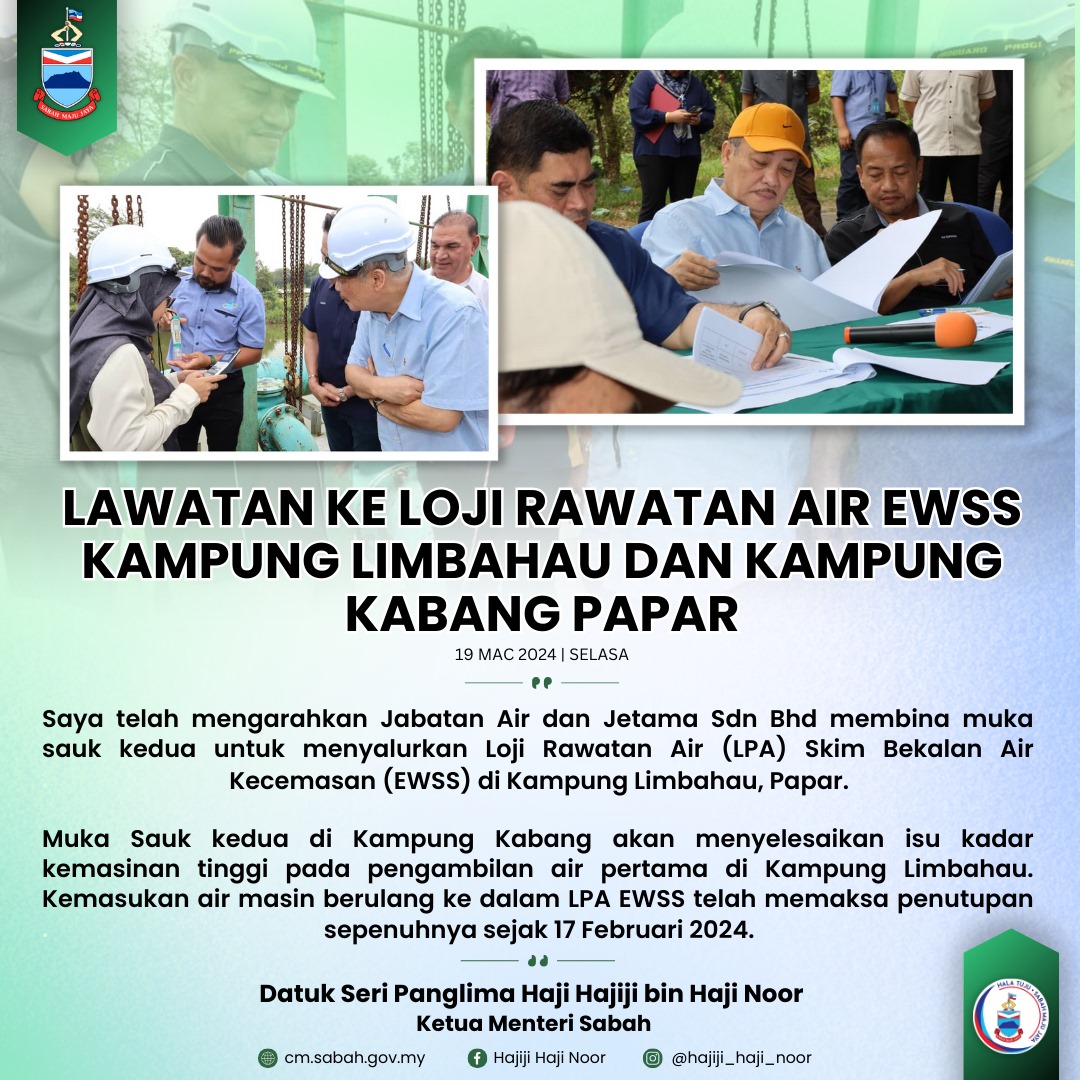 SABAH MAJU JAYA

LAWATAN KE LOJI RAWATAN AIR EWSS KAMPUNG LIMBAHAU DAN KAMPUNG KABANG PAPAR

19 MAC 2024 | SELASA

Saya telah mengarahkan Jabatan Air dan Jetama Sdn Bhd membina muka sauk kedua untuk menyalurkan Loji Rawatan Air (LPA) Skim Bekalan Air Kecemasan (EWSS) di Kampung Limbahau, Papar.

Muka Sauk kedua di Kampung Kabang akan menyelesaikan isu kadar kemasinan tinggi pada pengambilan air pertama di Kampung Limbahau. Kemasukan air masin berulang ke dalam LPA EWSS telah memaksa penutupan sepenuhnya sejak 17 Februari 2024.

Datuk Seri Panglima Haji Hajiji bin Haji Noor
Ketua Menteri Sabah

cm.sabah.gov.my Hajiji Haji Noor @hajiji_haji_noor

HALA TUJU SABAH MAJU JAYA