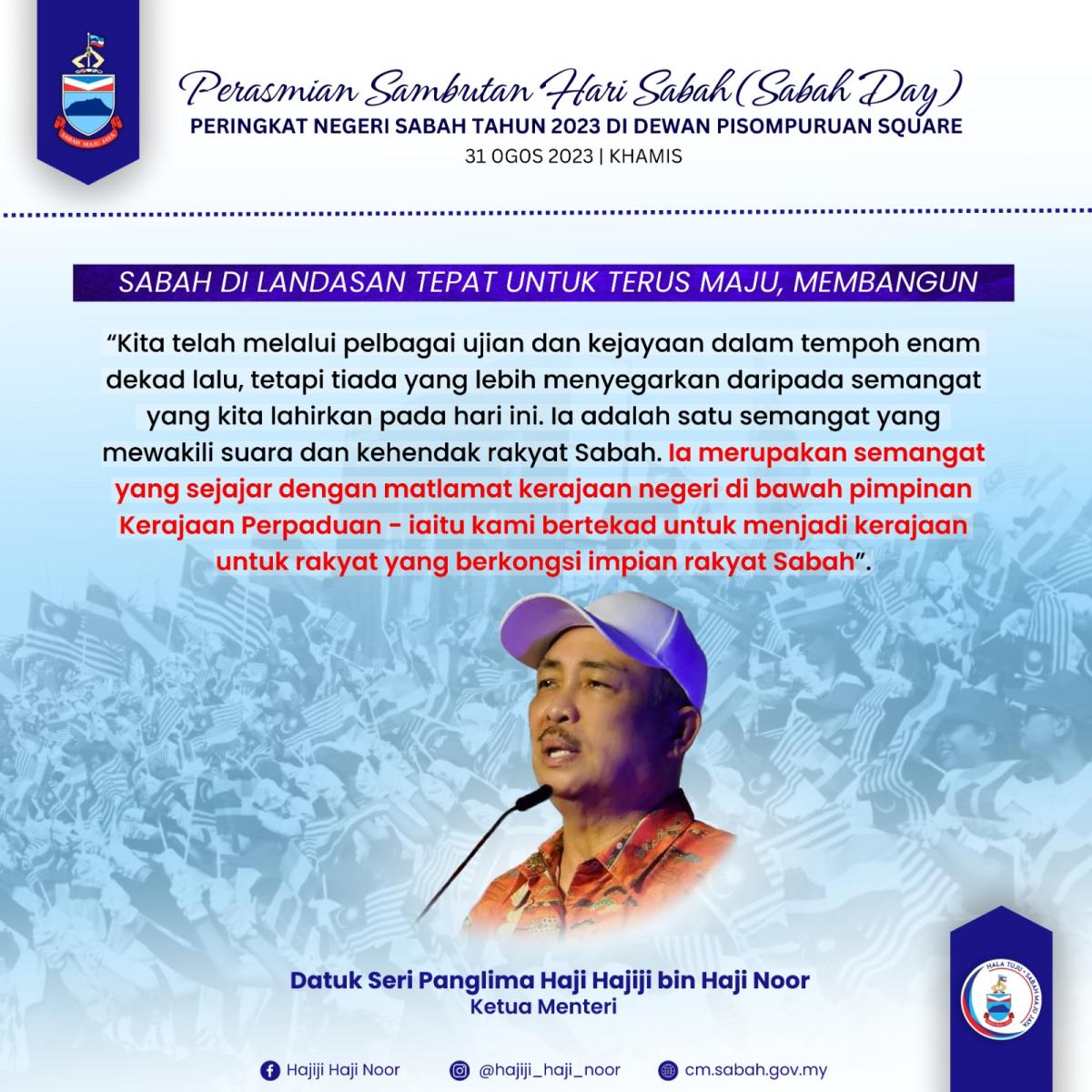 SABAH MAJU JAYA

Perasmian Sambutan Hari Sabah (Sabah Day)
PERINGKAT NEGERI SABAH TAHUN 2023 DI DEWAN PISOMPURUAN SQUARE
31 OGOS 2023 | KHAMIS

SABAH DI LANDASAN TEPAT UNTUK TERUS MAJU, MEMBANGUN

“Kita telah melalui pelbagai ujian dan kejayaan dalam tempoh enam dekad lalu, tetapi tiada yang lebih menyegarkan daripada semangat yang kita lahirkan pada hari ini. Ia adalah satu semangat yang mewakili suara dan kehendak rakyat Sabah. Ia merupakan semangat yang sejajar dengan matlamat kerajaan negeri di bawah pimpinan Kerajaan Perpaduan - iaitu kami bertekad untuk menjadi kerajaan untuk rakyat yang berkongsi impian rakyat Sabah”.

Datuk Seri Panglima Haji Hajiji bin Haji Noor
Ketua Menteri

HALA TUJU • SABAH MAJU JAYA

Hajiji Haji Noor
@hajiji_haji_noor
cm.sabah.gov.my