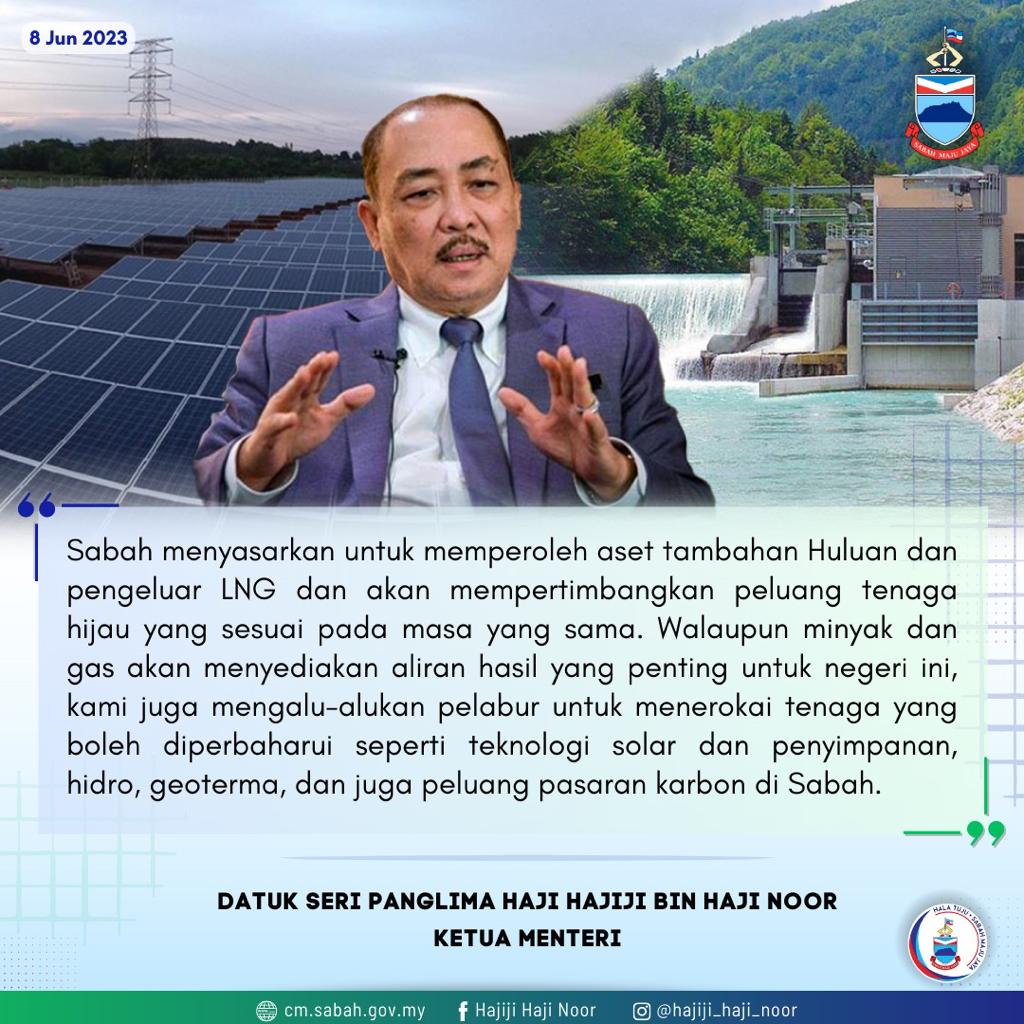 8 Jun 2023

SABAH MAJU JAYA

Sabah menyasarkan untuk memperoleh aset tambahan Huluan dan pengeluar LNG dan akan mempertimbangkan peluang tenaga hijau yang sesuai pada masa yang sama. Walaupun minyak dan gas akan menyediakan aliran hasil yang penting untuk negeri ini, kami juga mengalu-alukan pelabur untuk menerokai tenaga yang boleh diperbaharui seperti teknologi solar dan penyimpanan, hidro, geoterma, dan juga peluang pasaran karbon di Sabah.

DATUK SERI PANGLIMA HAJI HAJIJI BIN HAJI NOOR
KETUA MENTERI

HALA TUJU • SABAH MAJU JAYA

cm.sabah.gov.my Hajiji Haji Noor @hajiji_haji_noor