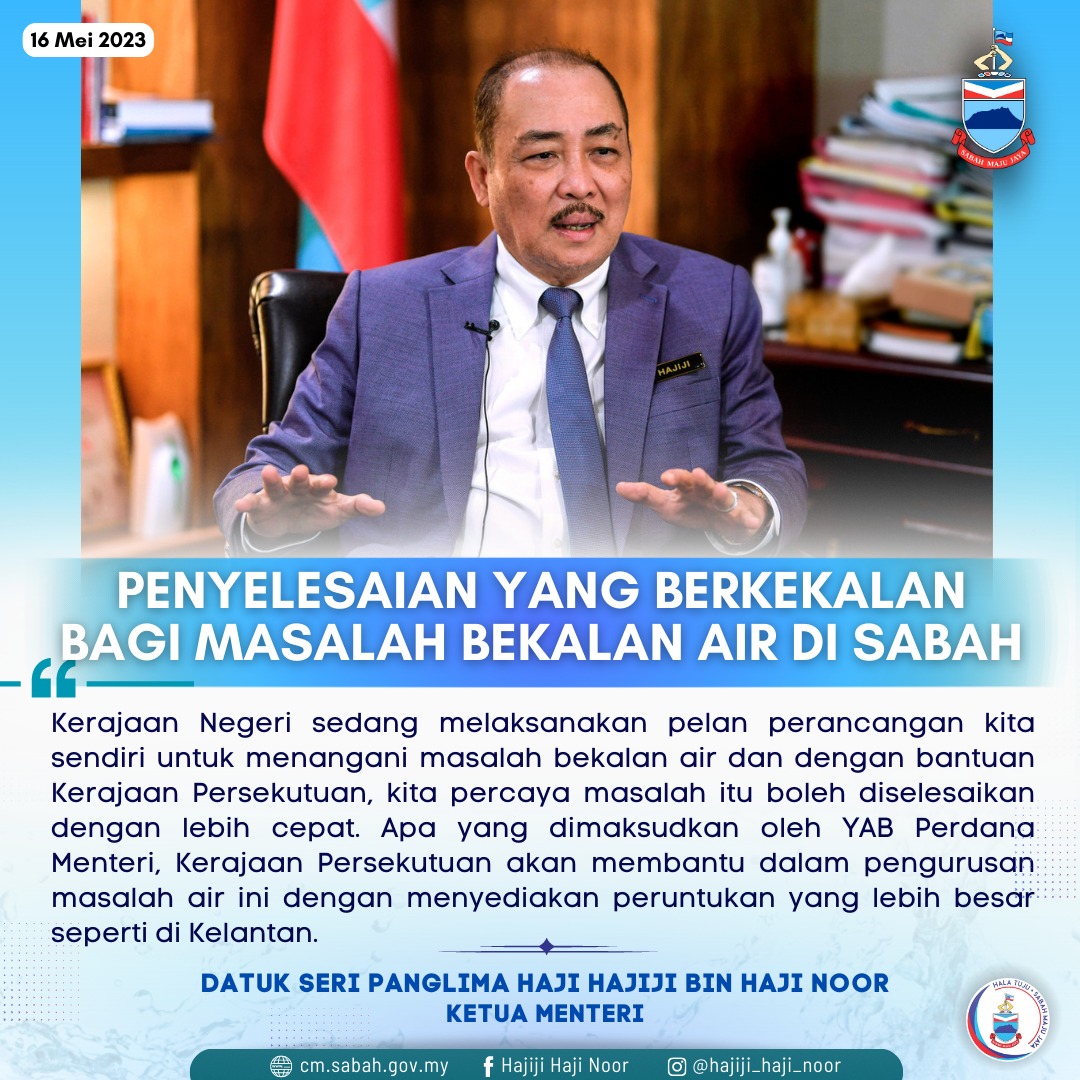 16 Mei 2023

SABAH MAJU JAYA

HAJIJI

PENYELESAIAN YANG BERKEKALAN BAGI MASALAH BEKALAN AIR DI SABAH

Kerajaan Negeri sedang melaksanakan pelan perancangan kita sendiri untuk menangani masalah bekalan air dan dengan bantuan Kerajaan Persekutuan, kita percaya masalah itu boleh diselesaikan dengan lebih cepat. Apa yang dimaksudkan oleh YAB Perdana Menteri, Kerajaan Persekutuan akan membantu dalam pengurusan masalah air ini dengan menyediakan peruntukan yang lebih besar seperti di Kelantan.

DATUK SERI PANGLIMA HAJI HAJIJI BIN HAJI NOOR
KETUA MENTERI

HALA TUJU • SABAH MAJU JAYA

cm.sabah.gov.my Hajiji Haji Noor @hajiji_haji_noor