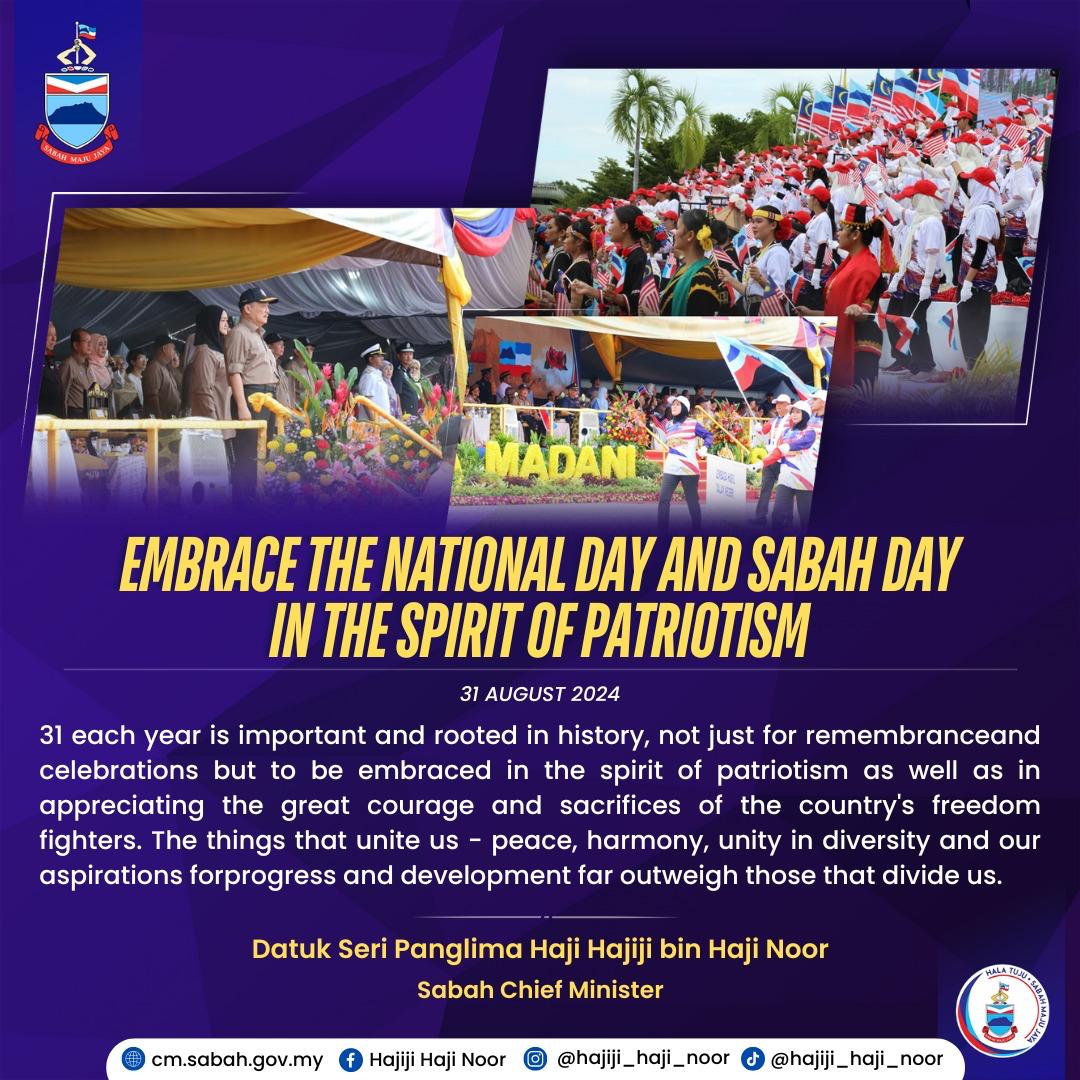 SABAH MAJU JAYA

MADANI

EMBRACE THE NATIONAL DAY AND SABAH DAY IN THE SPIRIT OF PATRIOTISM

31 AUGUST 2024

31 each year is important and rooted in history, not just for remembranceand celebrations but to be embraced in the spirit of patriotism as well as in appreciating the great courage and sacrifices of the country's freedom fighters. The things that unite us - peace, harmony, unity in diversity and our aspirations forprogress and development far outweigh those that divide us.

Datuk Seri Panglima Haji Hajiji bin Haji Noor

Sabah Chief Minister

HALA TUJU • SABAH MAJU JAYA

cm.sabah.gov.my Hajiji Haji Noor @hajiji_haji_noor @hajiji_haji_noor