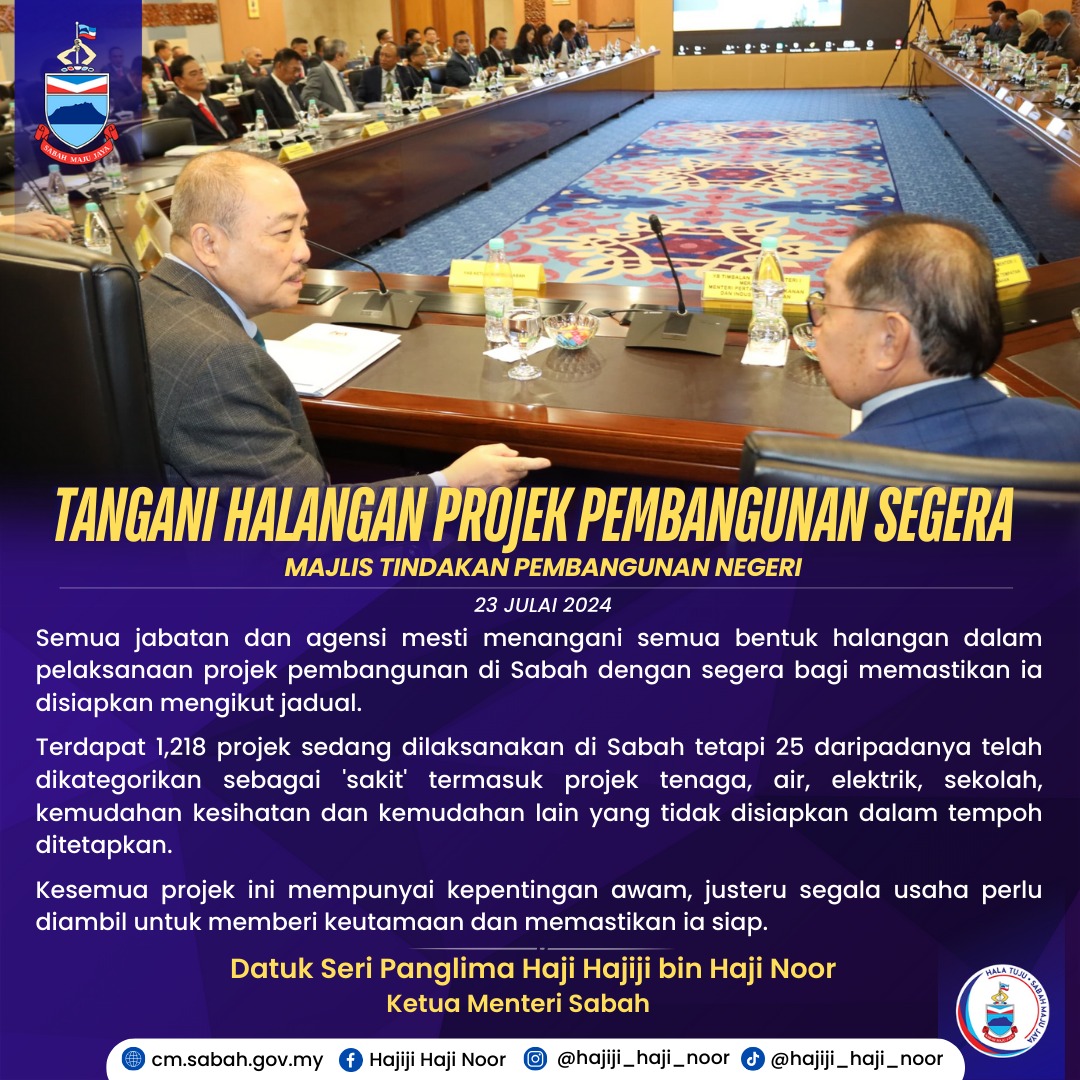 SABAH MAJU JAYA

TANGANI HALANGAN PROJEK PEMBANGUNAN SEGERA

MAJLIS TINDAKAN PEMBANGUNAN NEGERI

23 JULAI 2024

Semua jabatan dan agensi mesti menangani semua bentuk halangan dalam pelaksanaan projek pembangunan di Sabah dengan segera bagi memastikan ia disiapkan mengikut jadual.

Terdapat 1,218 projek sedang dilaksanakan di Sabah tetapi 25 daripadanya telah dikategorikan sebagai 'sakit' termasuk projek tenaga, air, elektrik, sekolah, kemudahan kesihatan dan kemudahan lain yang tidak disiapkan dalam tempoh ditetapkan.

Kesemua projek ini mempunyai kepentingan awam, justeru segala usaha perlu diambil untuk memberi keutamaan dan memastikan ia siap.

Datuk Seri Panglima Haji Hajiji bin Haji Noor
Ketua Menteri Sabah

HALA TUJU • SABAH MAJU JAYA

cm.sabah.gov.my Hajiji Haji Noor @hajiji_haji_noor @hajiji_haji_noor