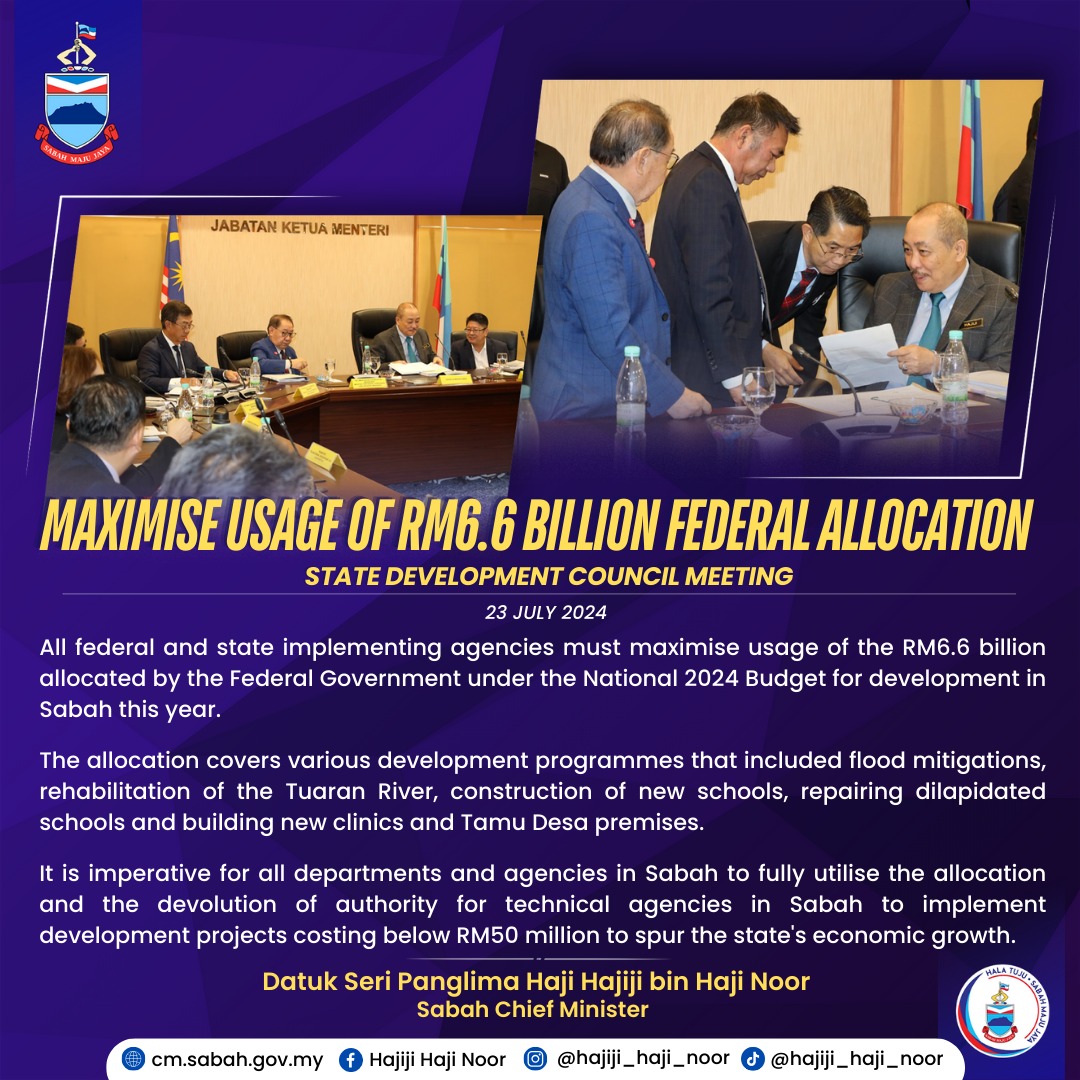 SABAH MAJU JAYA

JABATAN KETUA MENTERI

MAXIMISE USAGE OF RM6.6 BILLION FEDERAL ALLOCATION

STATE DEVELOPMENT COUNCIL MEETING

23 JULY 2024

All federal and state implementing agencies must maximise usage of the RM6.6 billion allocated by the Federal Government under the National 2024 Budget for development in Sabah this year.

The allocation covers various development programmes that included flood mitigations, rehabilitation of the Tuaran River, construction of new schools, repairing dilapidated schools and building new clinics and Tamu Desa premises.

It is imperative for all departments and agencies in Sabah to fully utilise the allocation and the devolution of authority for technical agencies in Sabah to implement development projects costing below RM50 million to spur the state's economic growth.

Datuk Seri Panglima Haji Hajiji bin Haji Noor
Sabah Chief Minister

HALA TUJU • SABAH MAJU JAYA

cm.sabah.gov.my Hajiji Haji Noor @hajiji_haji_noor @hajiji_haji_noor