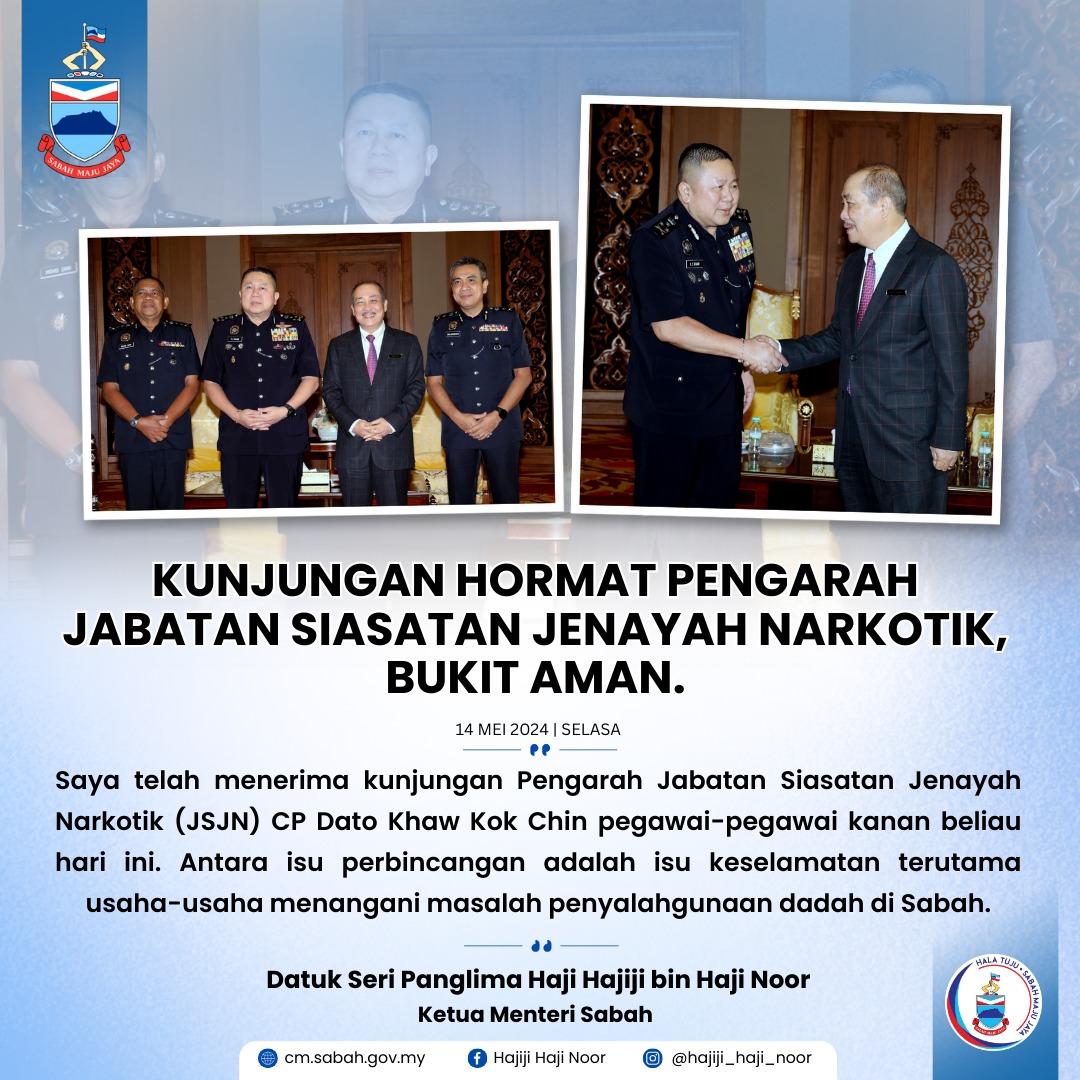 SABAH MAJU JAYA

KUNJUNGAN HORMAT PENGARAH JABATAN SIASATAN JENAYAH NARKOTIK, BUKIT AMAN.

14 MEI 2024 | SELASA

Saya telah menerima kunjungan Pengarah Jabatan Siasatan Jenayah Narkotik (JSJN) CP Dato Khaw Kok Chin pegawai-pegawai kanan beliau hari ini. Antara isu perbincangan adalah isu keselamatan terutama usaha-usaha menangani masalah penyalahgunaan dadah di Sabah.

Datuk Seri Panglima Haji Hajiji bin Haji Noor
Ketua Menteri Sabah

HALA TUJU • SABAH MAJU JAYA

cm.sabah.gov.my
Hajiji Haji Noor
@hajiji_haji_noor