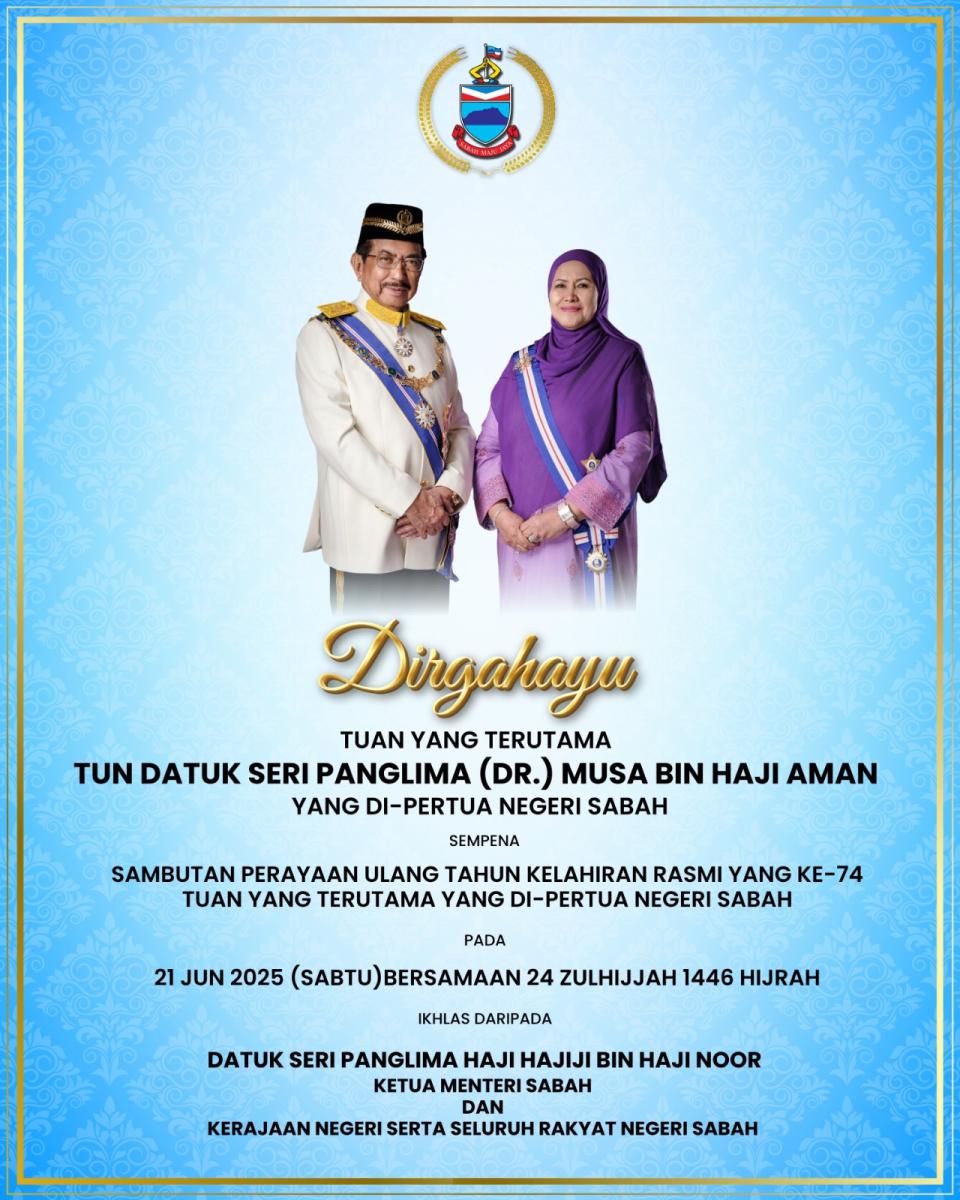 SABAH MAJU JAYA

Dirgahayu

TUAN YANG TERUTAMA
TUN DATUK SERI PANGLIMA (DR.) MUSA BIN HAJI AMAN
YANG DI-PERTUA NEGERI SABAH

SEMPENA

SAMBUTAN PERAYAAN ULANG TAHUN KELAHIRAN RASMI YANG KE-74
TUAN YANG TERUTAMA YANG DI-PERTUA NEGERI SABAH

PADA

21 JUN 2025 (SABTU)BERSAMAAN 24 ZULHIJJAH 1446 HIJRAH

IKHLAS DARIPADA

DATUK SERI PANGLIMA HAJI HAJIJI BIN HAJI NOOR
KETUA MENTERI SABAH
DAN
KERAJAAN NEGERI SERTA SELURUH RAKYAT NEGERI SABAH