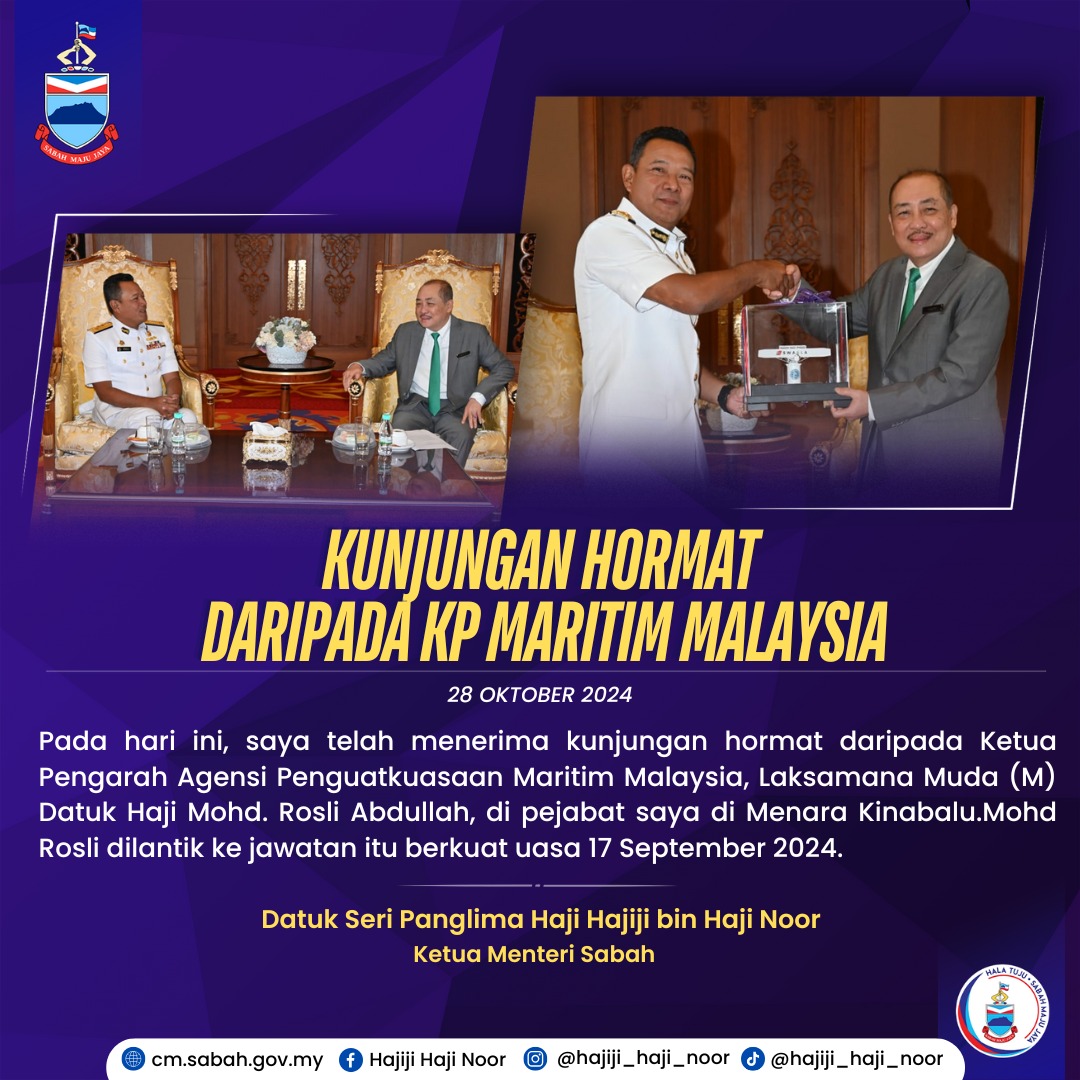 SABAH MAJU JAYA

KUNJUNGAN HORMAT DARIPADA KP MARITIM MALAYSIA

28 OKTOBER 2024

Pada hari ini, saya telah menerima kunjungan hormat daripada Ketua Pengarah Agensi Penguatkuasaan Maritim Malaysia, Laksamana Muda (M) Datuk Haji Mohd. Rosli Abdullah, di pejabat saya di Menara Kinabalu.Mohd Rosli dilantik ke jawatan itu berkuat uasa 17 September 2024.

Datuk Seri Panglima Haji Hajiji bin Haji Noor
Ketua Menteri Sabah

HALA TUJU • SABAH MAJU JAYA

cm.sabah.gov.my Hajiji Haji Noor @hajiji_haji_noor @hajiji_haji_noor