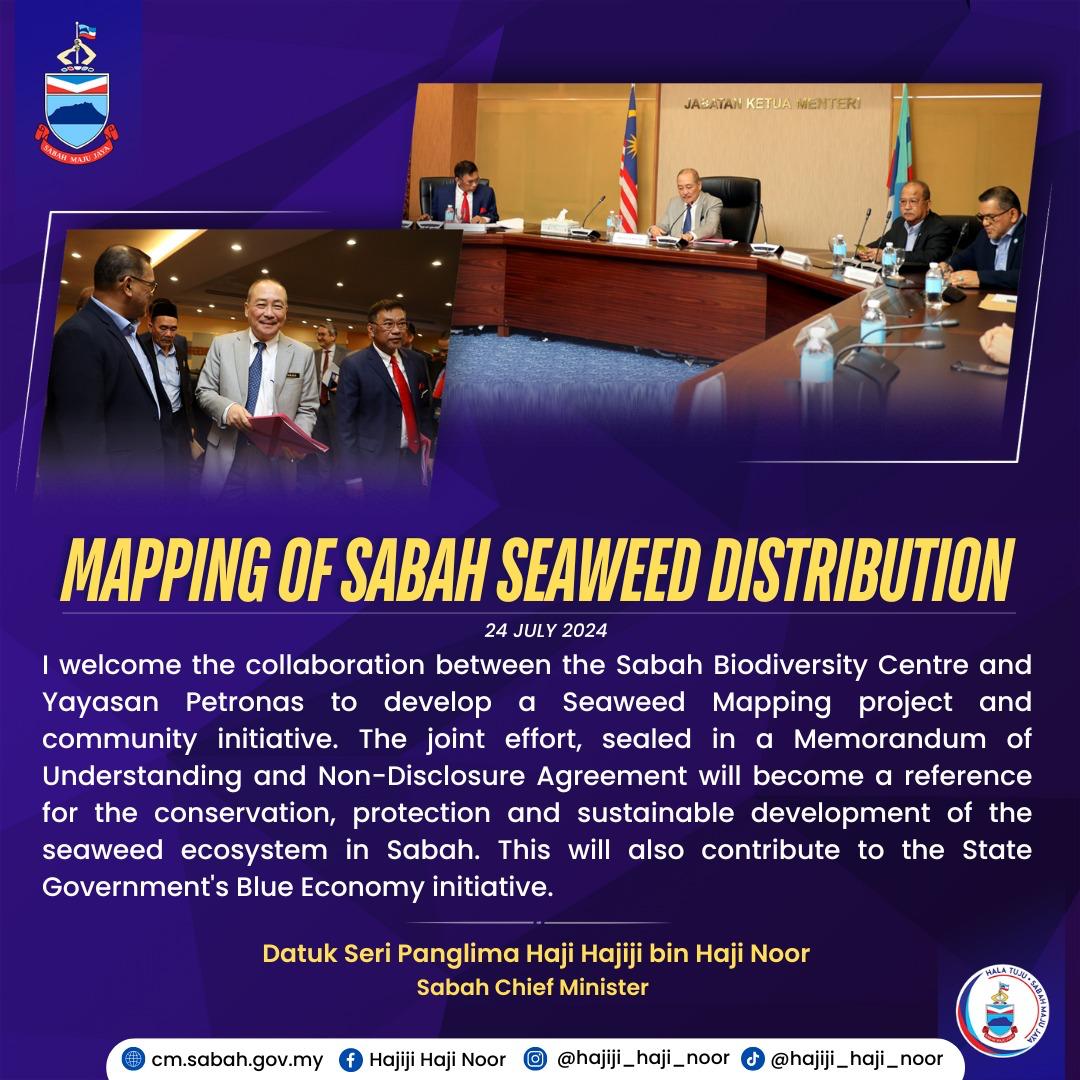 SABAH MAJU JAYA

JABATAN KETUA MENTERI

MAPPING OF SABAH SEAWEED DISTRIBUTION

24 JULY 2024

I welcome the collaboration between the Sabah Biodiversity Centre and Yayasan Petronas to develop a Seaweed Mapping project and community initiative. The joint effort, sealed in a Memorandum of Understanding and Non-Disclosure Agreement will become a reference for the conservation, protection and sustainable development of the seaweed ecosystem in Sabah. This will also contribute to the State Government's Blue Economy initiative.

Datuk Seri Panglima Haji Hajiji bin Haji Noor
Sabah Chief Minister

HALA TUJU • SABAH MAJU JAYA

cm.sabah.gov.my Hajiji Haji Noor @hajiji_haji_noor @hajiji_haji_noor