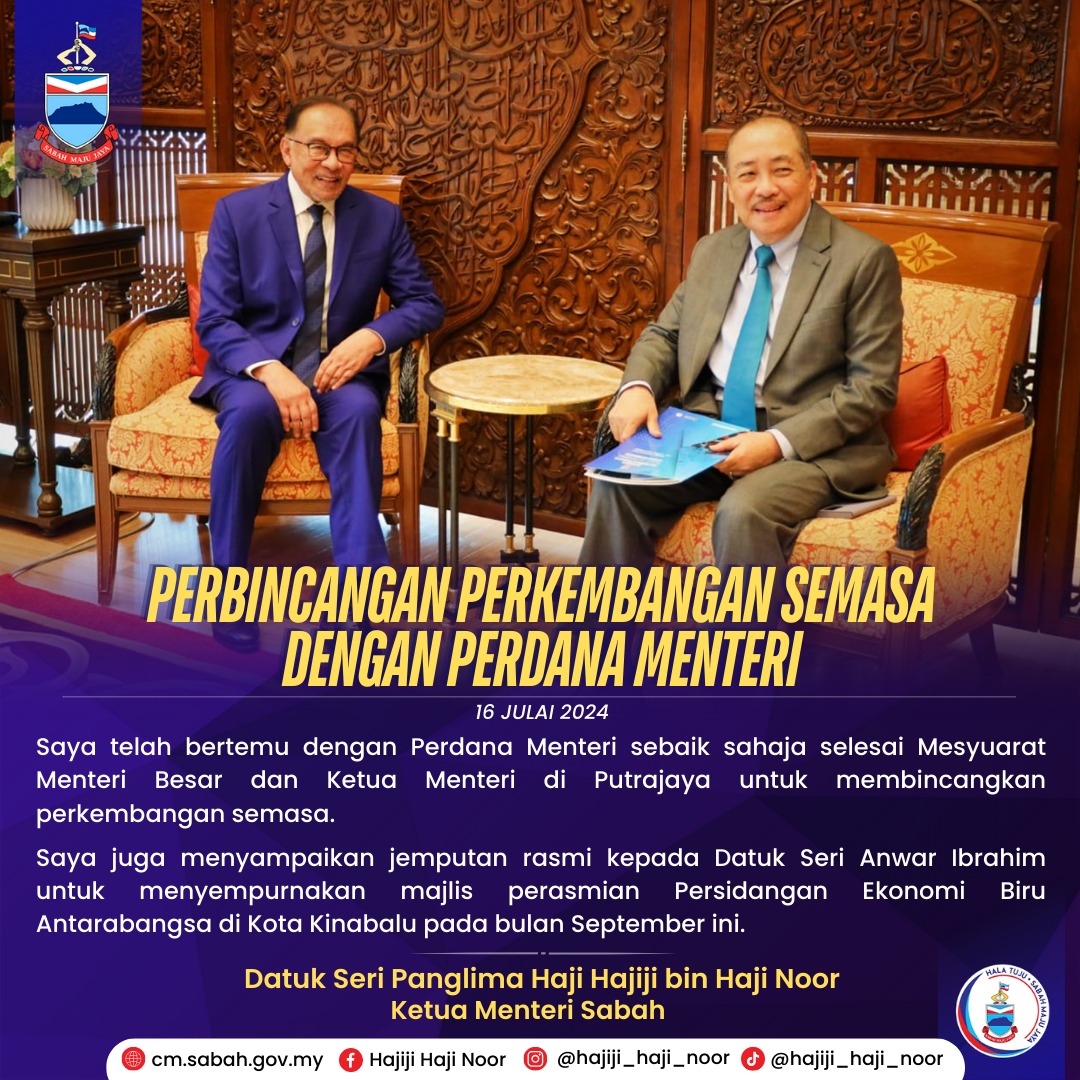 SABAH MAJU JAYA

PERBINCANGAN PERKEMBANGAN SEMASA DENGAN PERDANA MENTERI

16 JULAI 2024

Saya telah bertemu dengan Perdana Menteri sebaik sahaja selesai Mesyuarat Menteri Besar dan Ketua Menteri di Putrajaya untuk membincangkan perkembangan semasa.

Saya juga menyampaikan jemputan rasmi kepada Datuk Seri Anwar Ibrahim untuk menyempurnakan majlis perasmian Persidangan Ekonomi Biru Antarabangsa di Kota Kinabalu pada bulan September ini.

Datuk Seri Panglima Haji Hajiji bin Haji Noor
Ketua Menteri Sabah

HALA TUJU • SABAH MAJU JAYA

cm.sabah.gov.my Hajiji Haji Noor @hajiji_haji_noor @hajiji_haji_noor