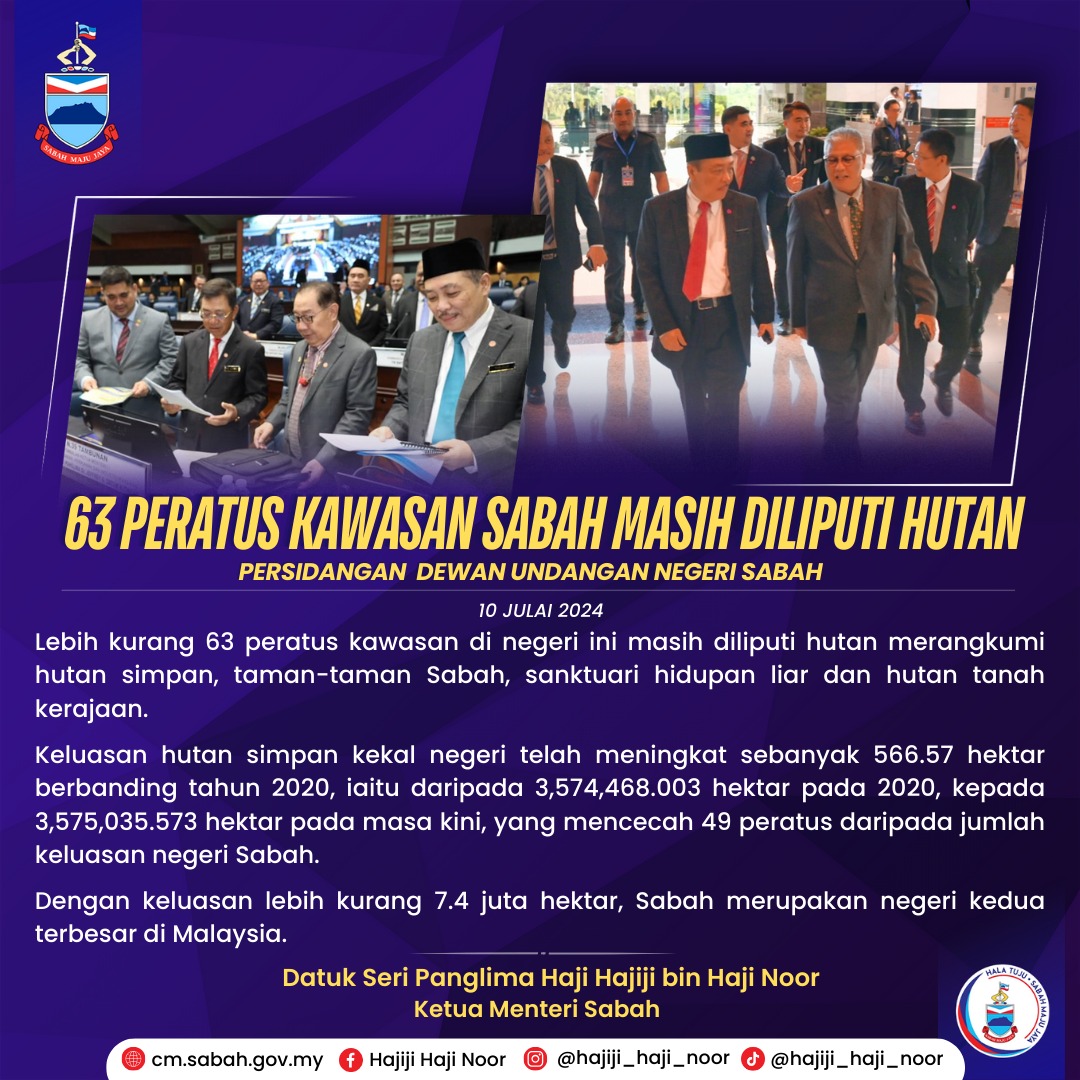 SABAH MAJU JAYA

63 PERATUS KAWASAN SABAH MASIH DILIPUTI HUTAN
PERSIDANGAN DEWAN UNDANGAN NEGERI SABAH

10 JULAI 2024

Lebih kurang 63 peratus kawasan di negeri ini masih diliputi hutan merangkumi hutan simpan, taman-taman Sabah, sanktuari hidupan liar dan hutan tanah kerajaan.

Keluasan hutan simpan kekal negeri telah meningkat sebanyak 566.57 hektar berbanding tahun 2020, iaitu daripada 3,574,468.003 hektar pada 2020, kepada 3,575,035.573 hektar pada masa kini, yang mencecah 49 peratus daripada jumlah keluasan negeri Sabah.

Dengan keluasan lebih kurang 7.4 juta hektar, Sabah merupakan negeri kedua terbesar di Malaysia.

Datuk Seri Panglima Haji Hajiji bin Haji Noor
Ketua Menteri Sabah

HALA TUJU • SABAH MAJU JAYA

cm.sabah.gov.my Hajiji Haji Noor @hajiji_haji_noor @hajiji_haji_noor