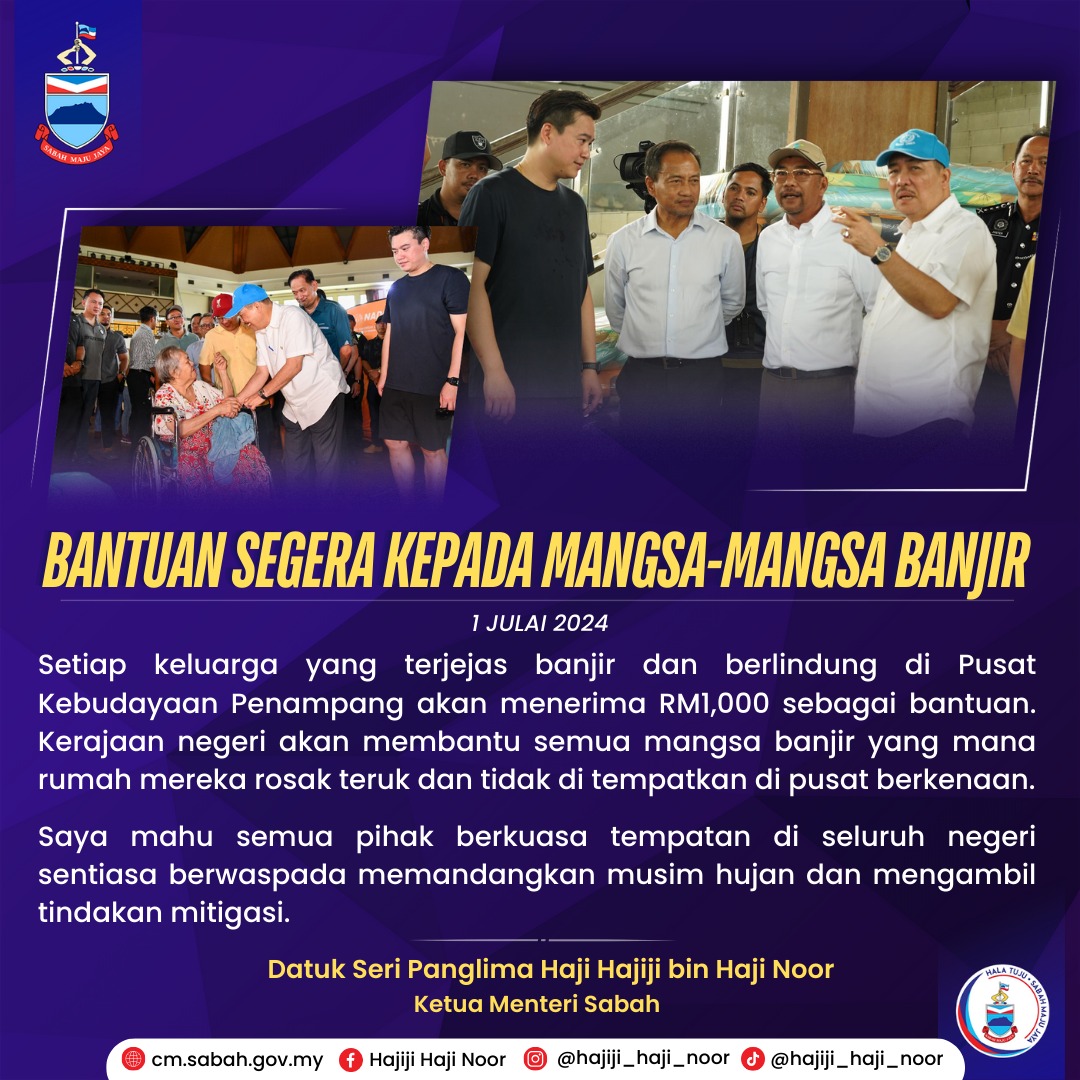 SABAH MAJU JAYA

BANTUAN SEGERA KEPADA MANGSA-MANGSA BANJIR

1 JULAI 2024

Setiap keluarga yang terjejas banjir dan berlindung di Pusat Kebudayaan Penampang akan menerima RM1,000 sebagai bantuan. Kerajaan negeri akan membantu semua mangsa banjir yang mana rumah mereka rosak teruk dan tidak di tempatkan di pusat berkenaan.

Saya mahu semua pihak berkuasa tempatan di seluruh negeri sentiasa berwaspada memandangkan musim hujan dan mengambil tindakan mitigasi.

Datuk Seri Panglima Haji Hajiji bin Haji Noor
Ketua Menteri Sabah

HALA TUJU • SABAH MAJU JAYA

cm.sabah.gov.my Hajiji Haji Noor @hajiji_haji_noor @hajiji_haji_noor